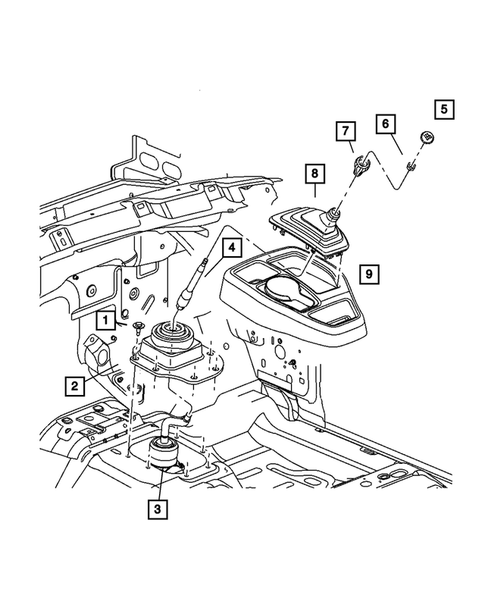 5
7
6
8
4
9
1
2
3