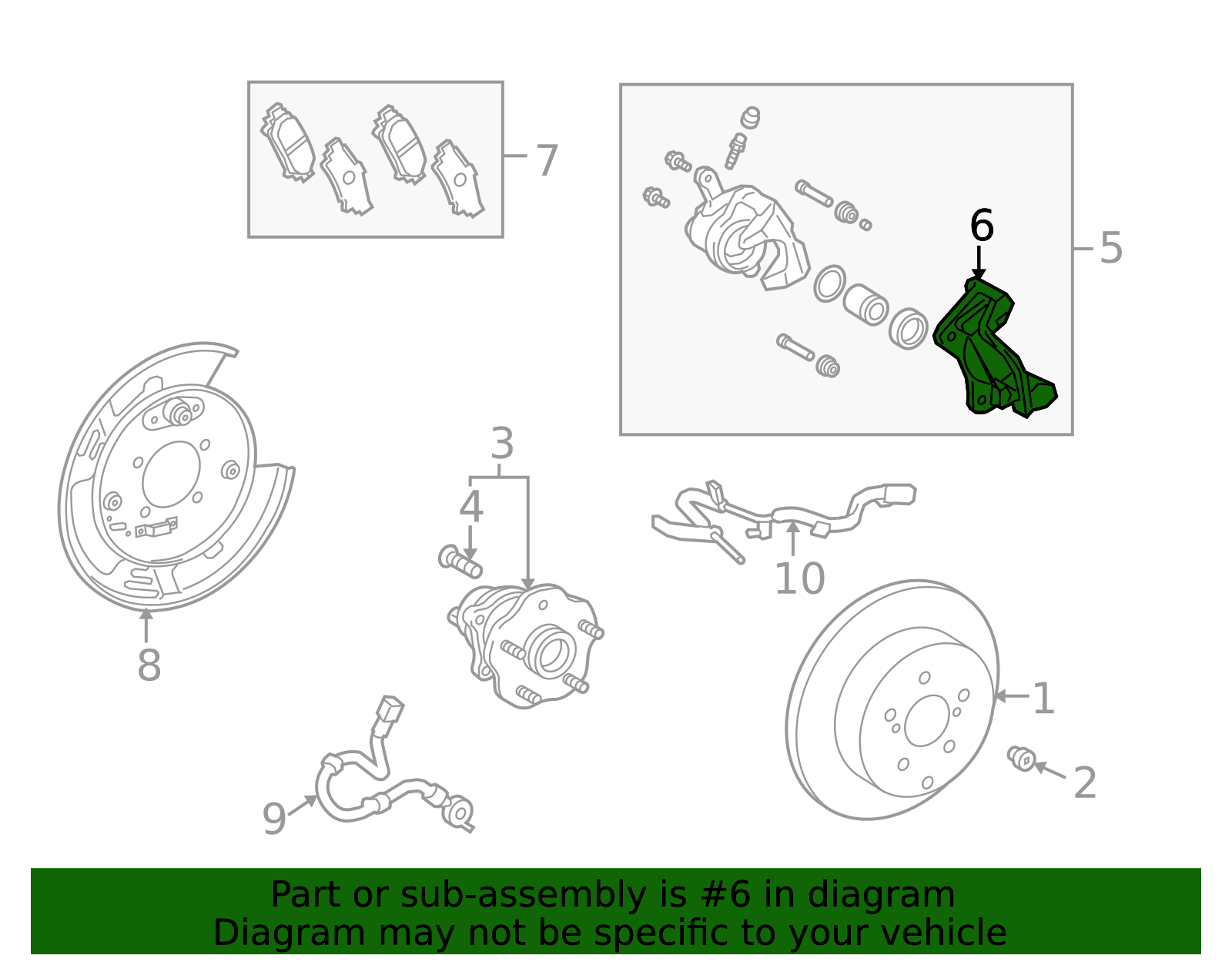 7

6

5

3

4

10

8

1

2

9

Part or sub-assembly is #6 in diagram
Diagram may not be specific to your vehicle