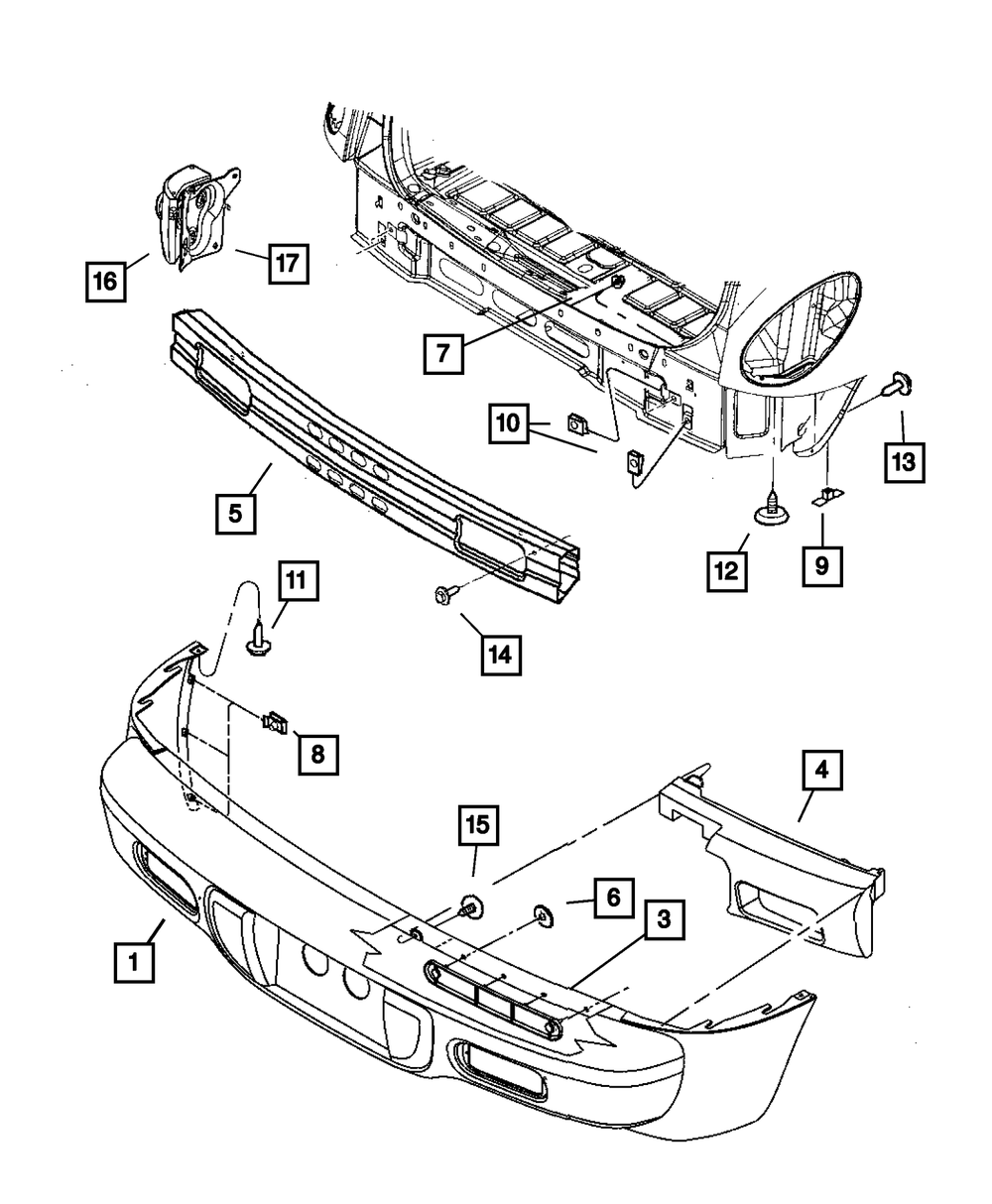 16
17
7
10
13
5
12
9
11
14
8
4
15
6
3
1