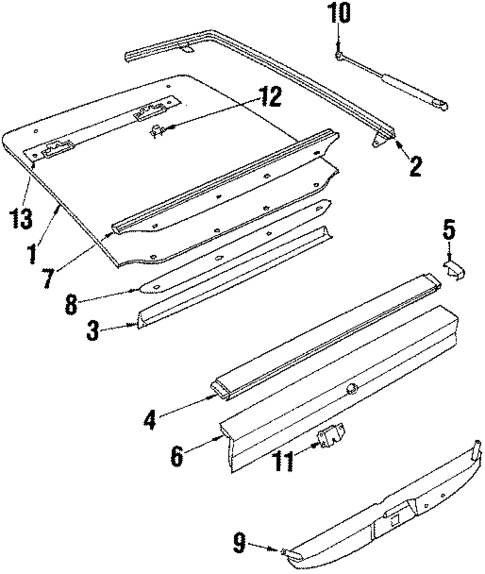 10
12
2
13
1
7
5
8
3
4
6
11
9