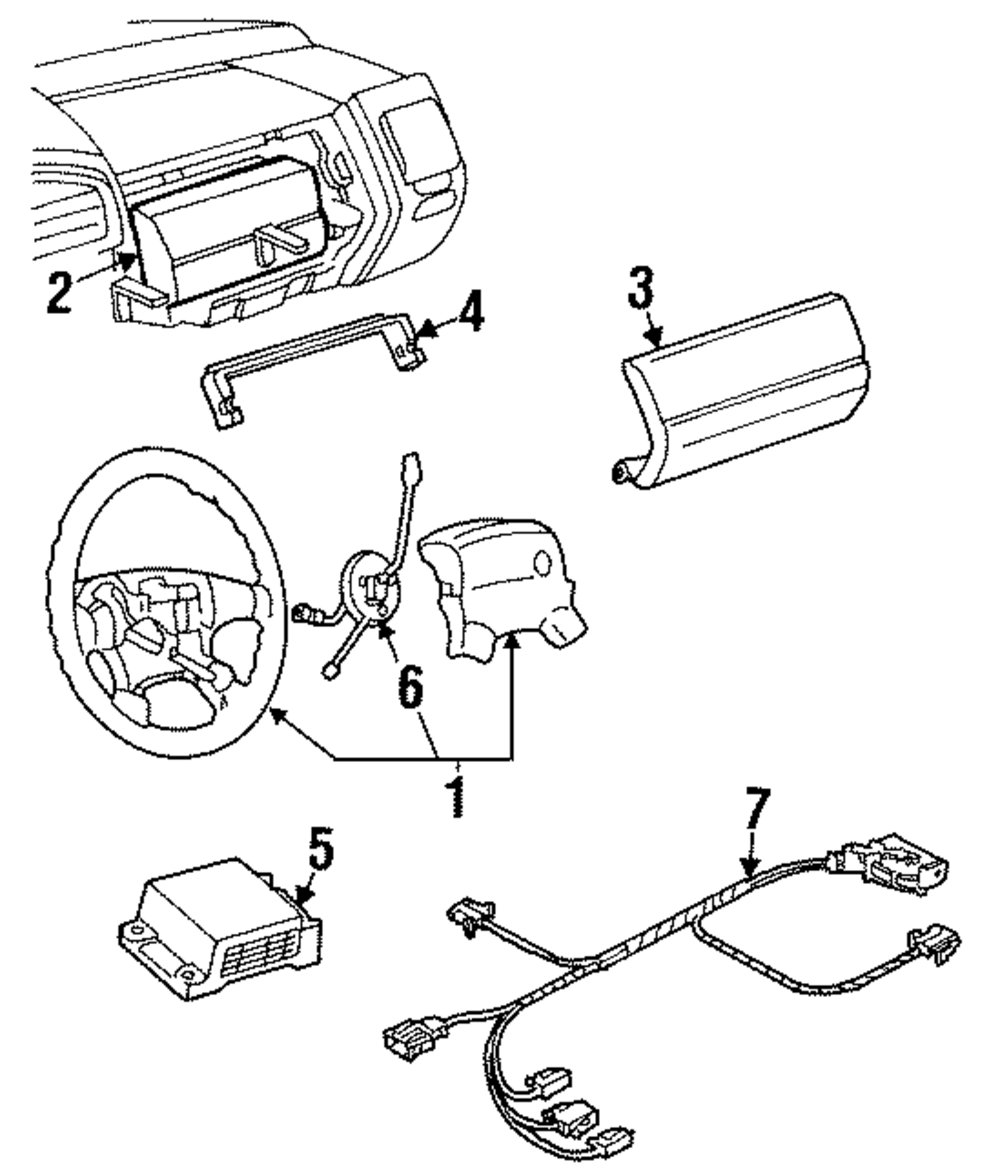 2
4
3
6
1
5
7