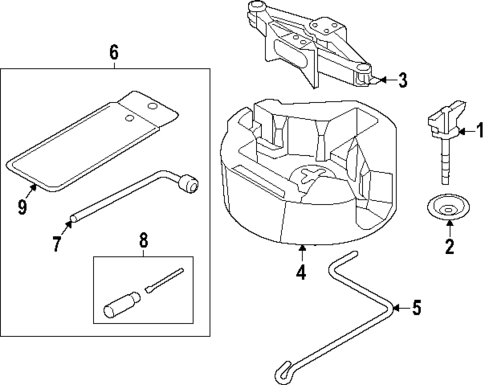 6
3
1
9
7
8
2
4
5