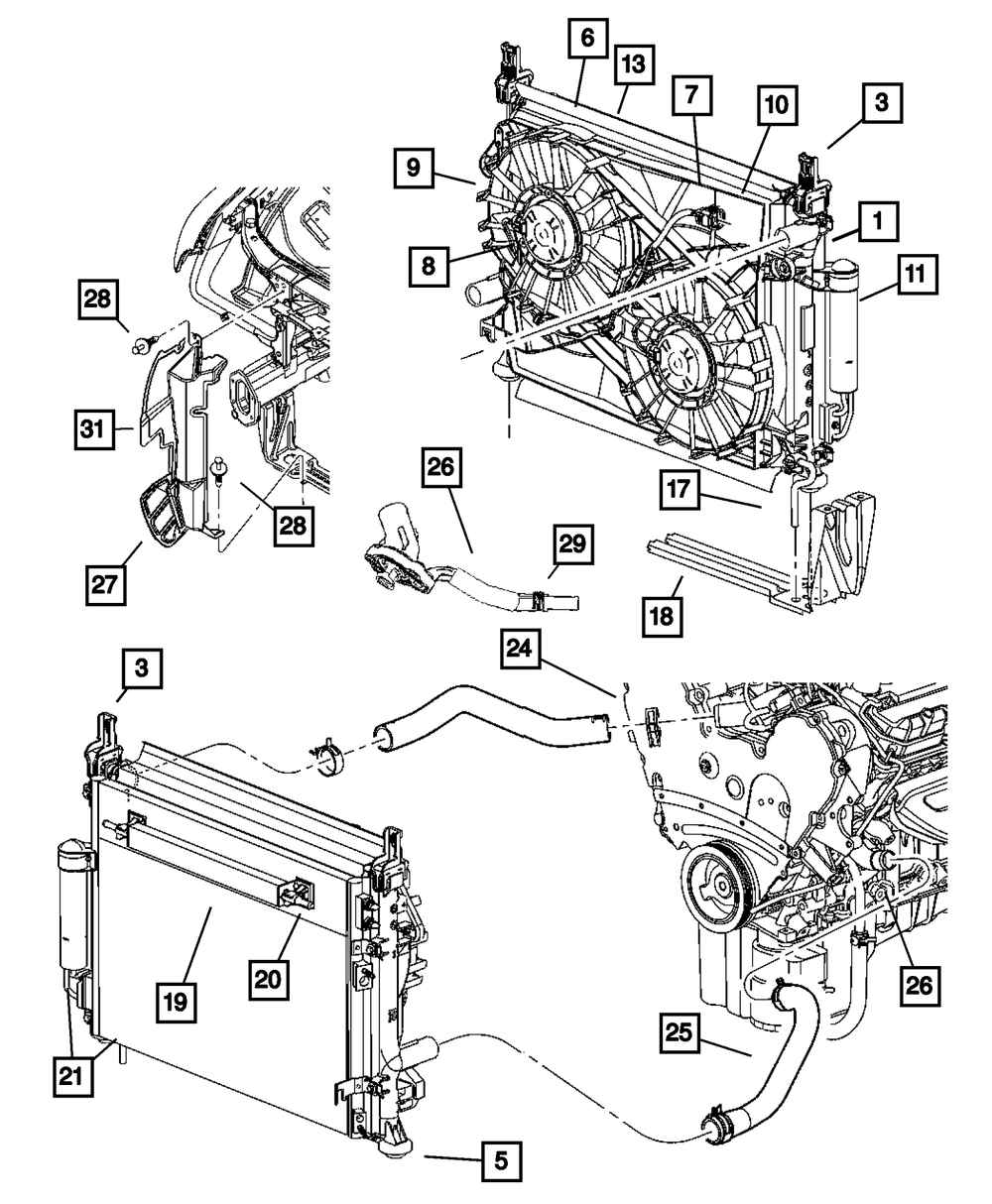 6
13
7
10
3
9
1
8
11
28
31
28
27
26
29
17
18
3
24
19
20
21
26
25
5