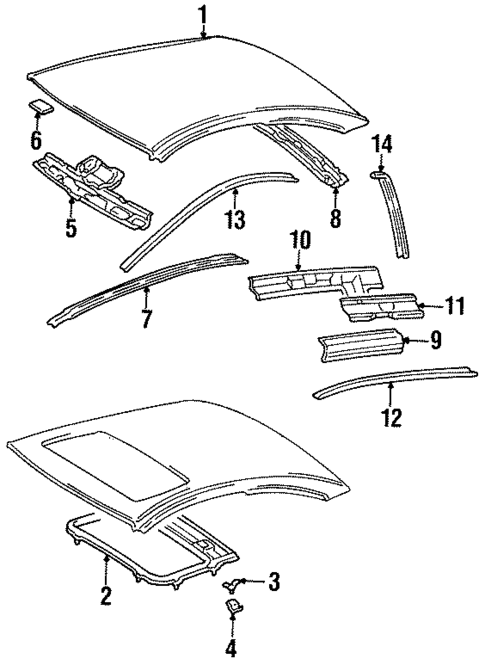 1
6
14
5
13
8
10
7
11
9
12
2
3
4