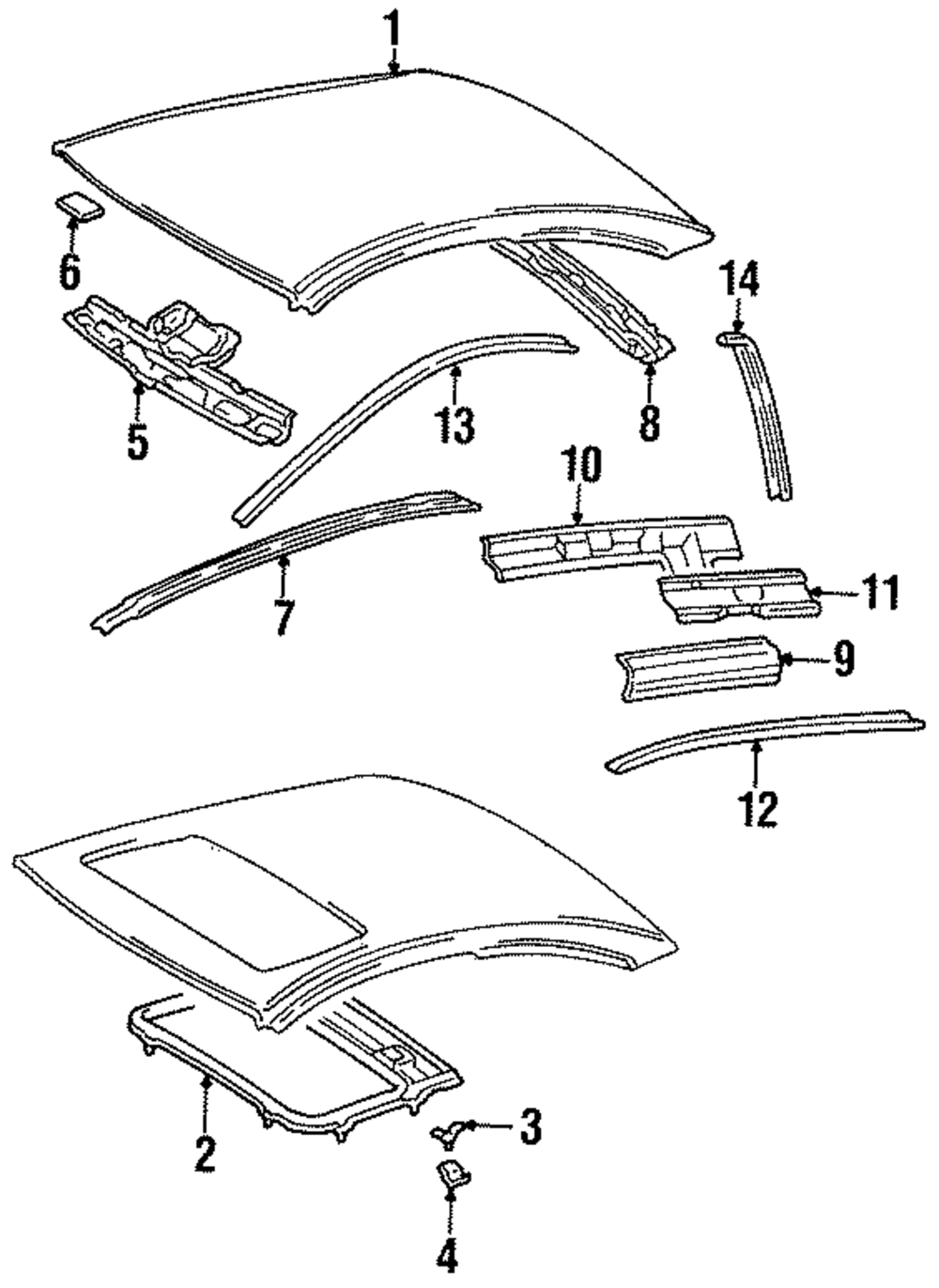 1
6
14
5
13
8
10
7
11
9
12
2
3
4