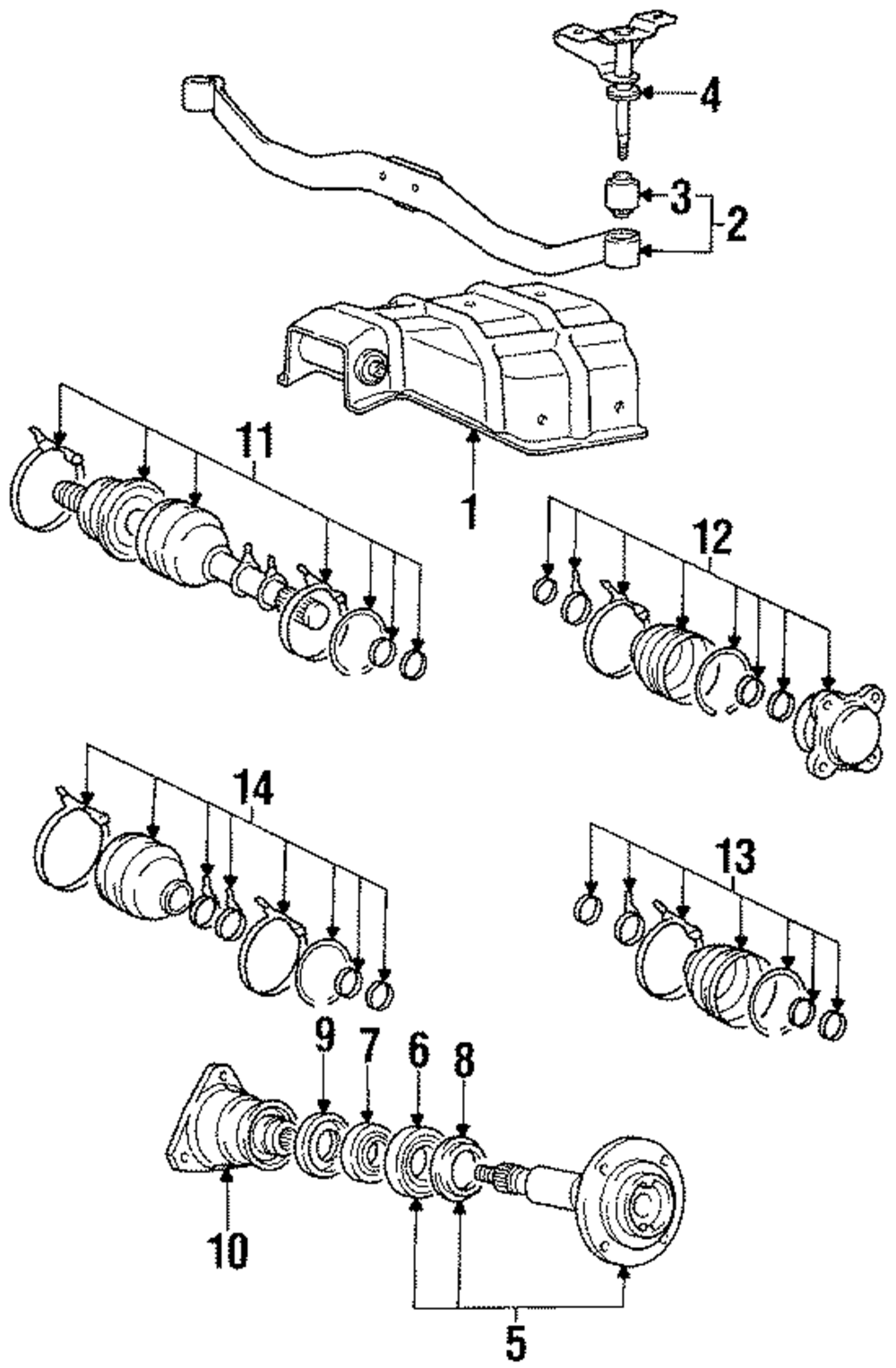 4
3
2
11
1
12
14
13
9
7
6
8
10
5