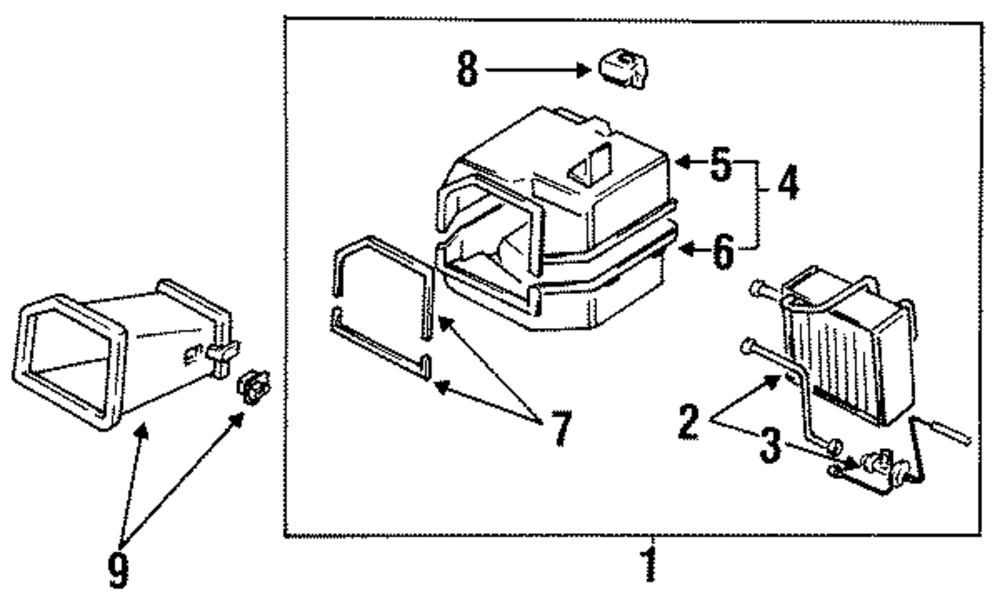 8
5
4
6
7
2
3
9
1