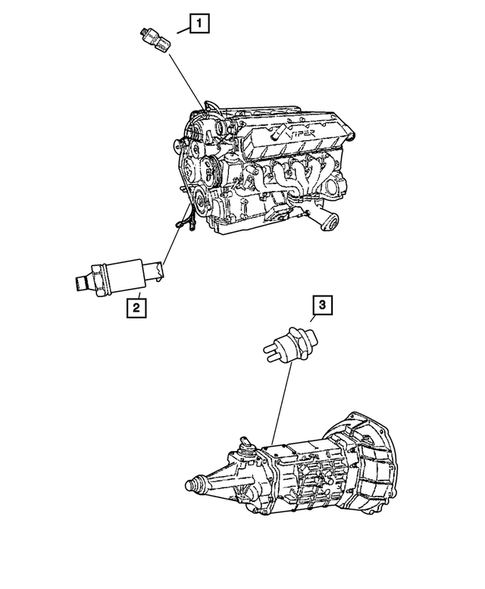 1

VIPER

2

3