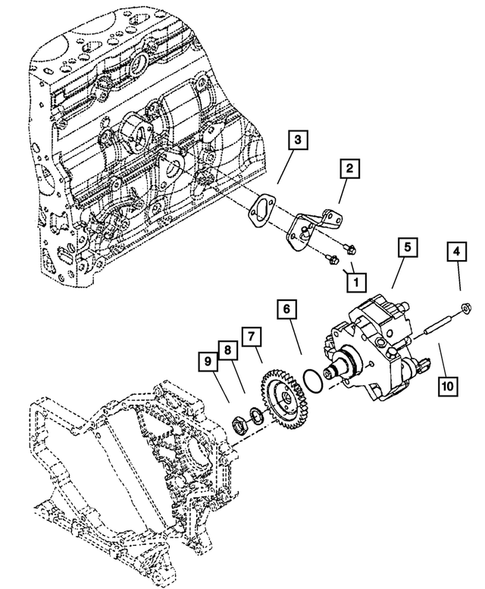 3
2
1
5
4
6
7
8
9
10