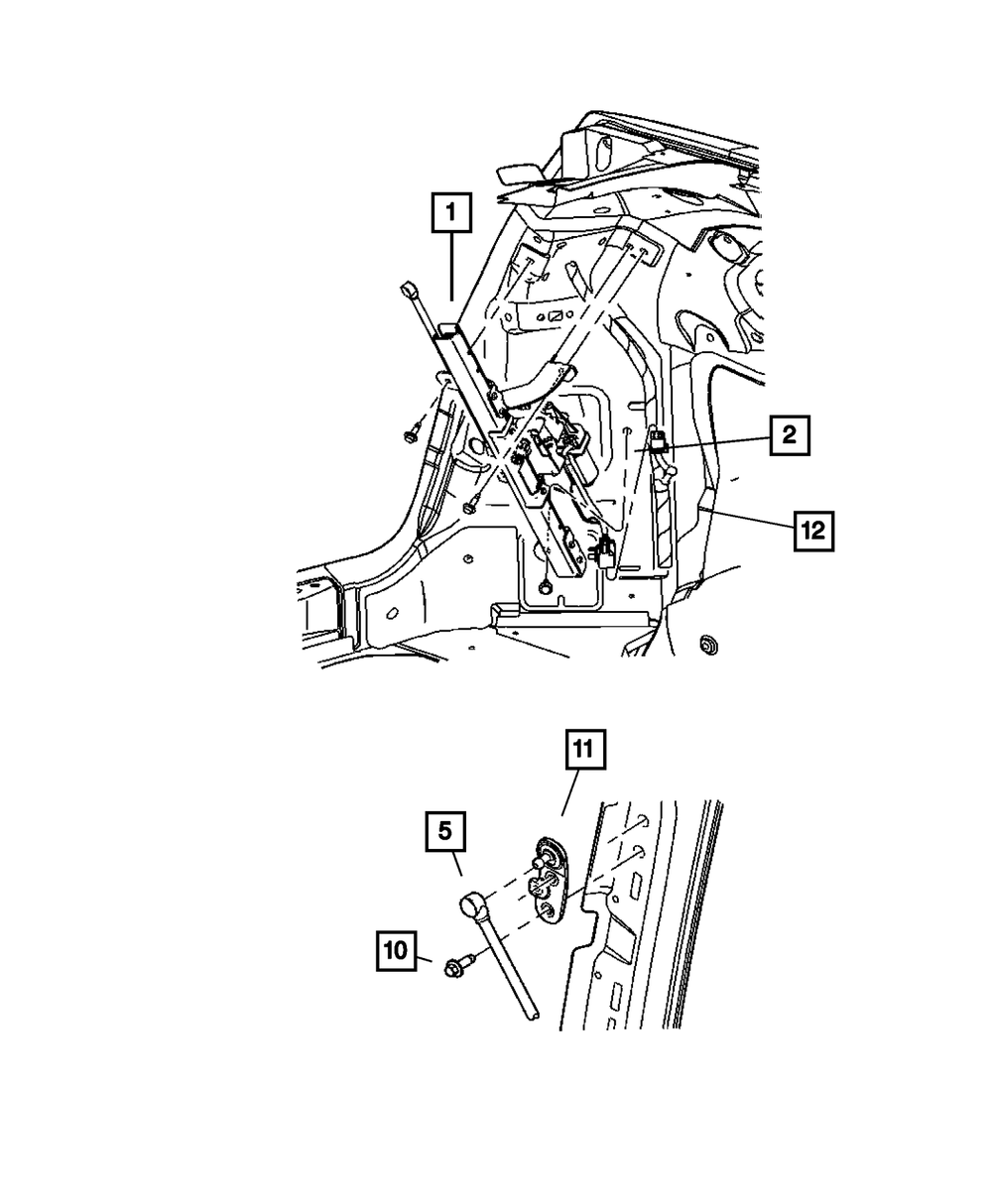 1
2
12
11
5
10