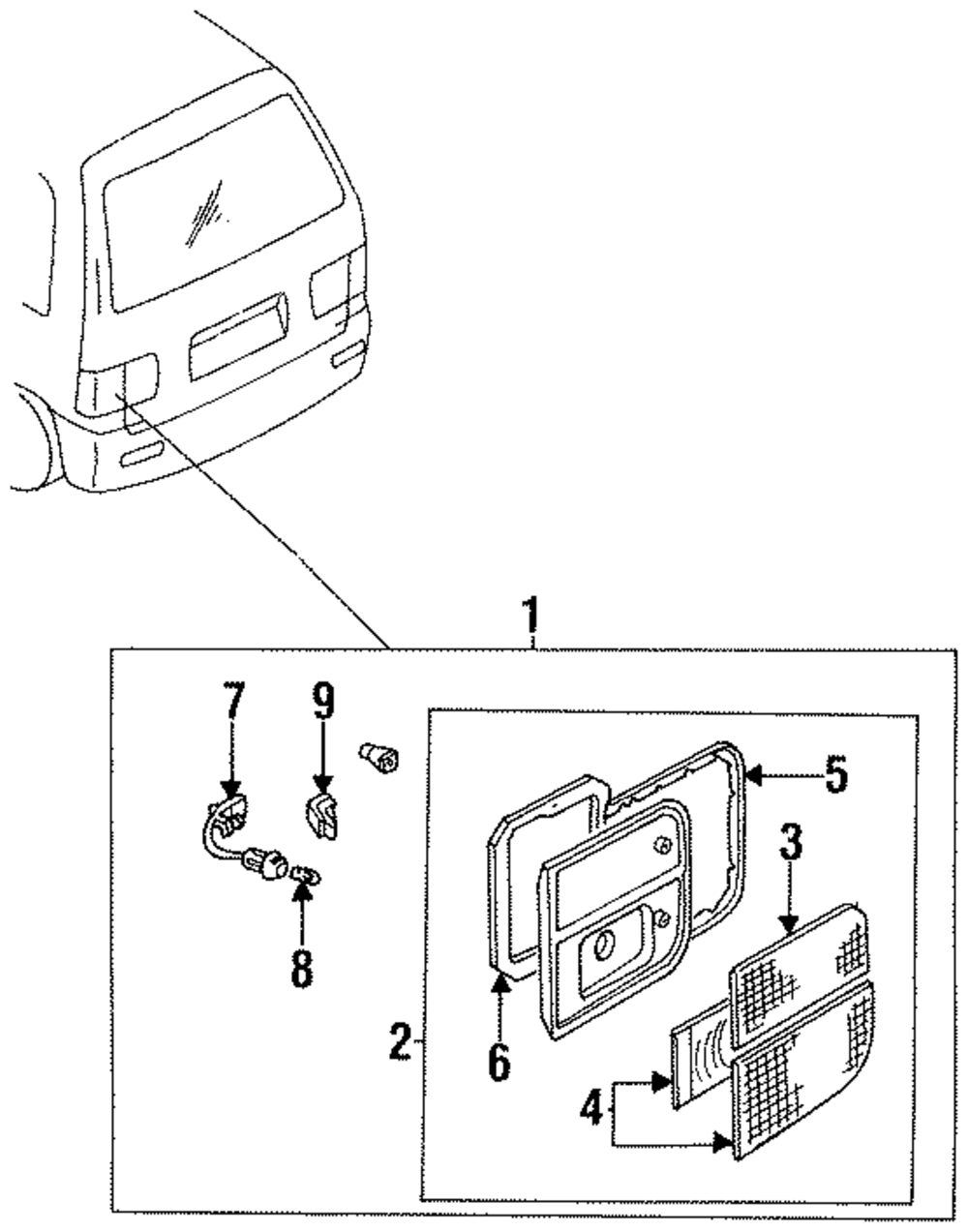 1
7
9
5
3
8
2
6
4