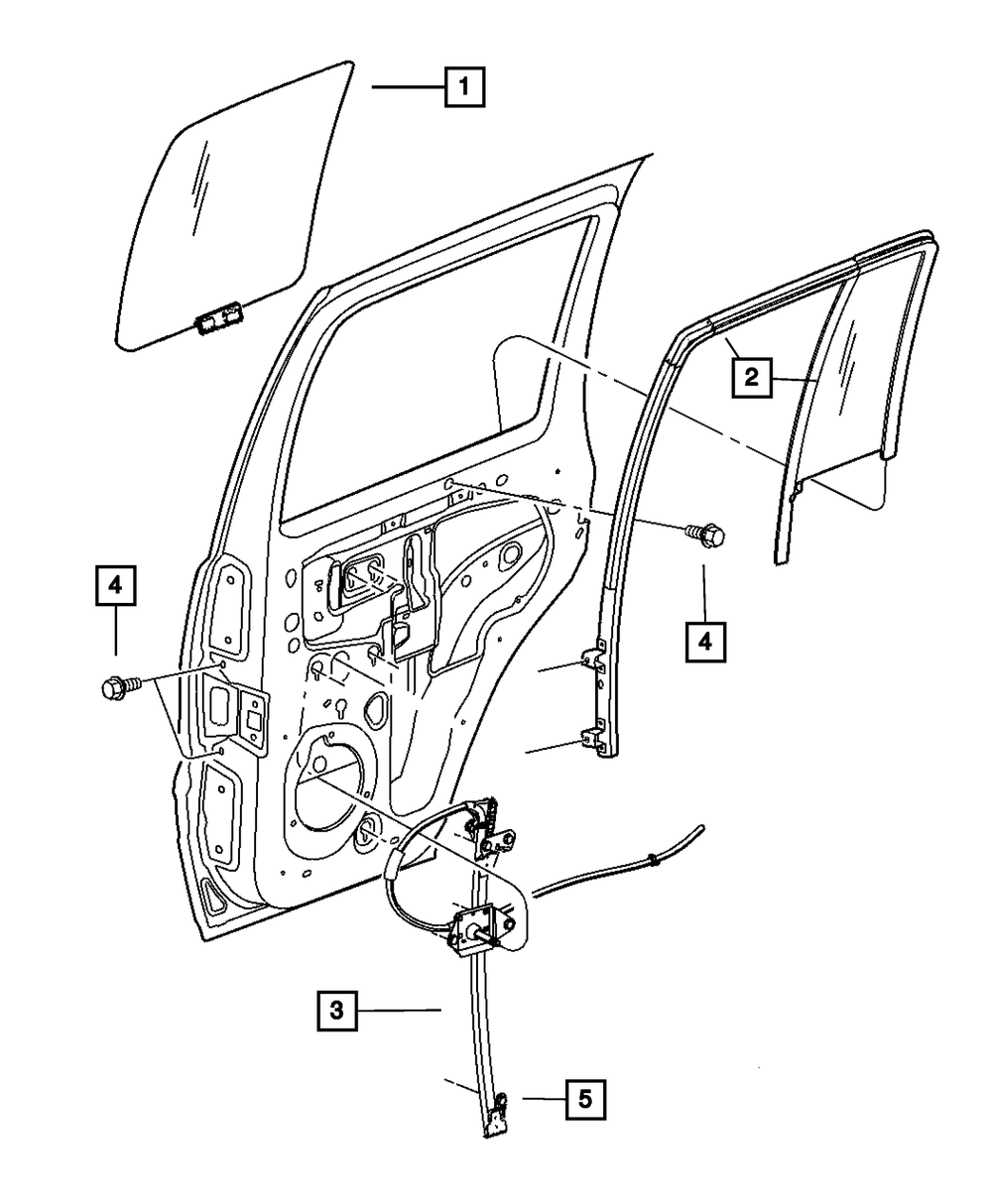 1
2
4
4
3
5