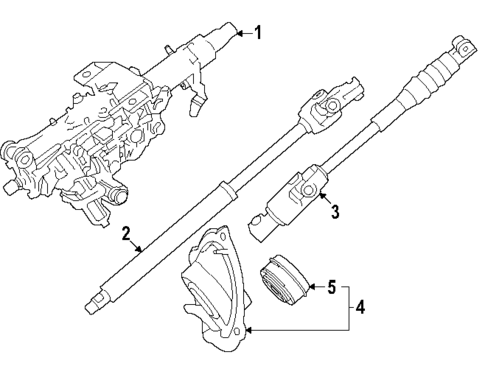 1
2
3
5
4