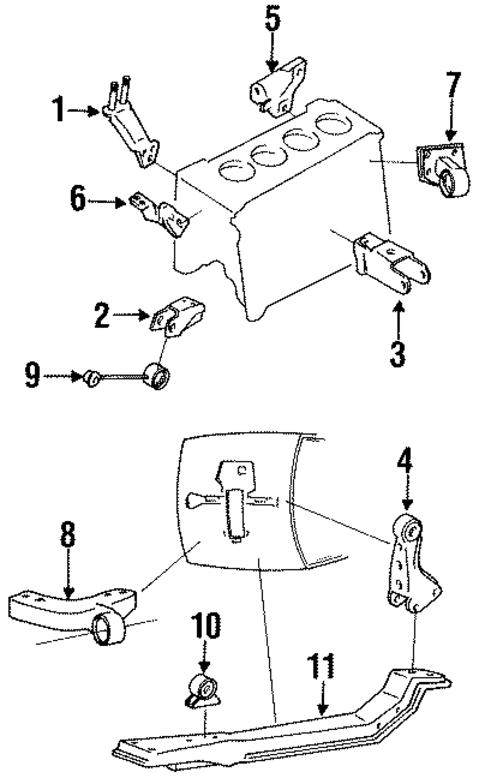 5
1
7
6
2
3
9
4
8
10
11