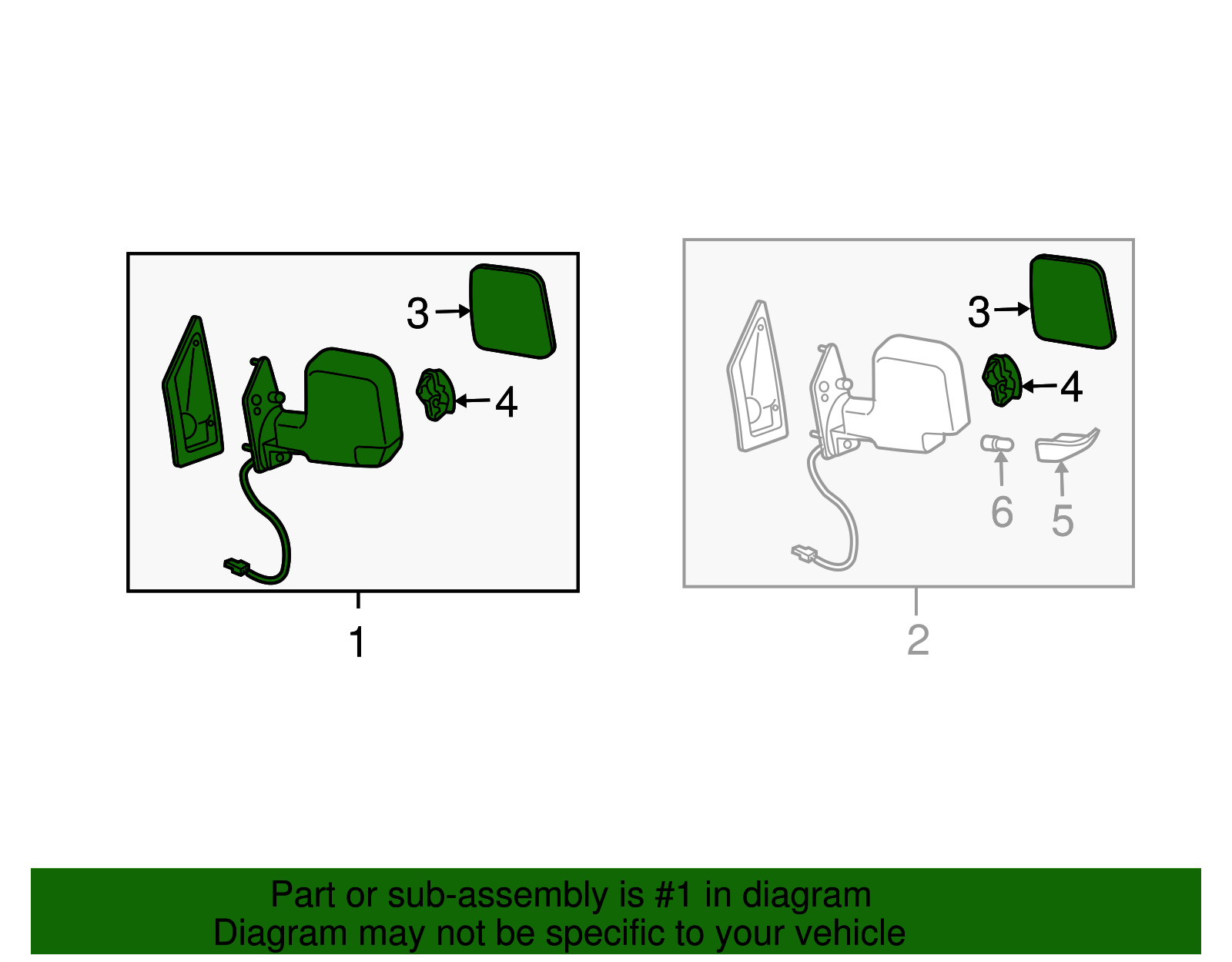 3
4
1
3
4
6
5
2

Part or sub-assembly is #1 in diagram
Diagram may not be specific to your vehicle