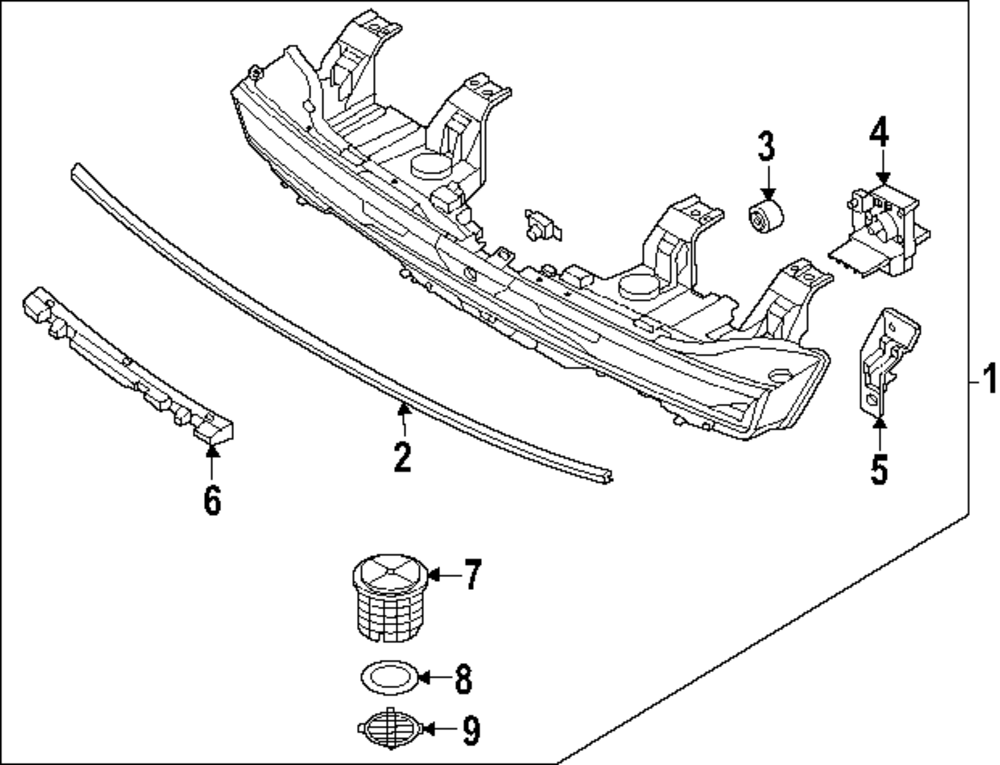 3
4
1
2
5
6
7
8
9