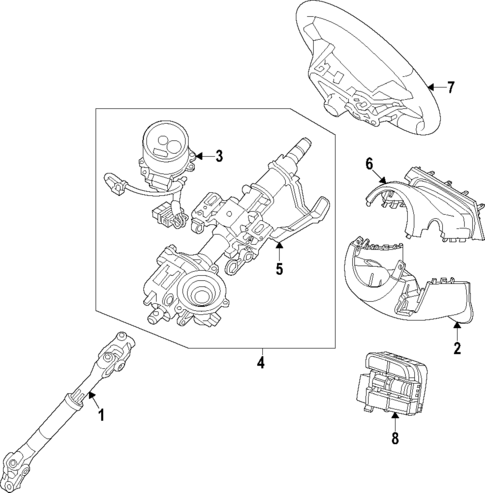 7
3
6
5
2
4
1
8