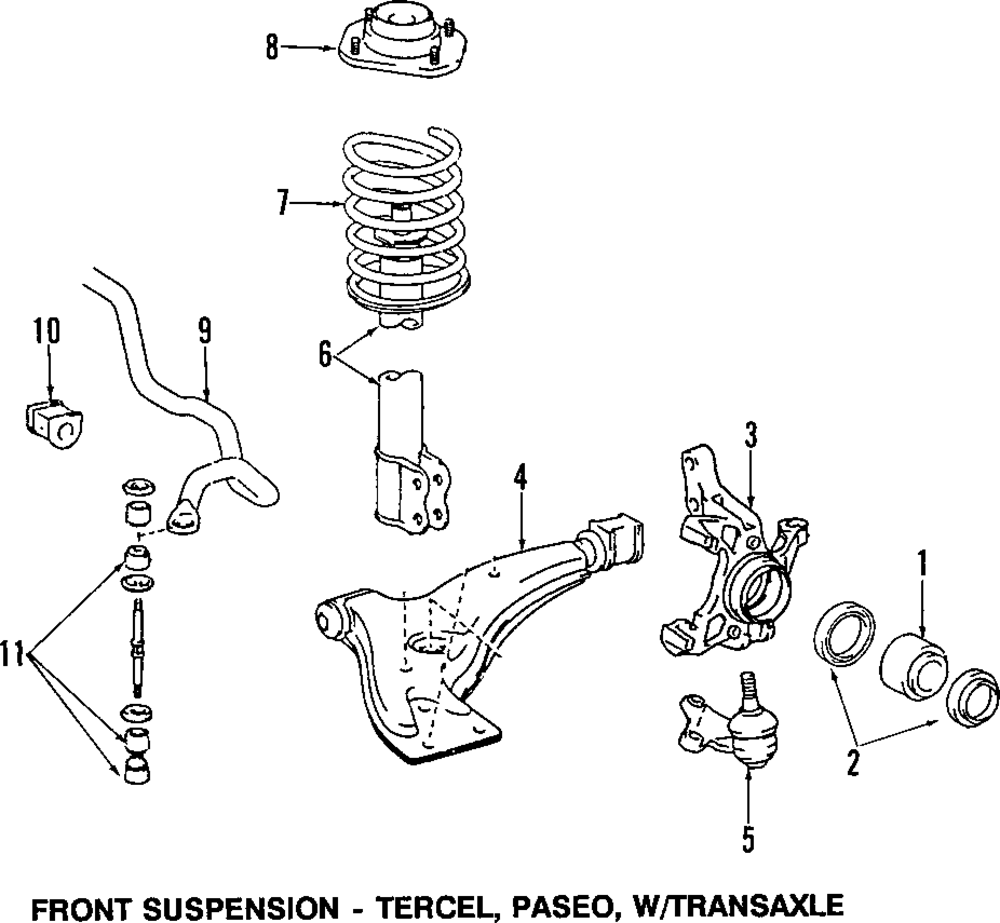 8
7
10
9
6
3
4
1
11
2
5
FRONT SUSPENSION - TERCEL, PASEO, W/TRANSAXLE