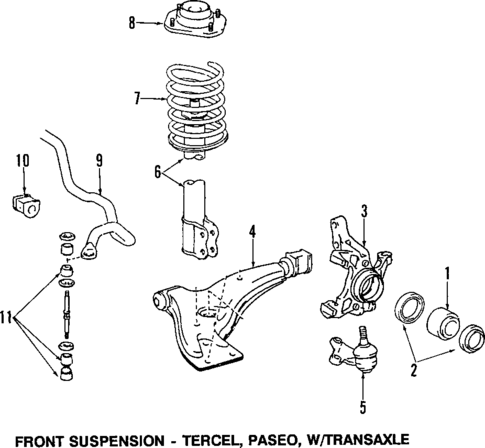 8
7
10
9
6
3
4
1
11
2
5
FRONT SUSPENSION - TERCEL, PASEO, W/TRANSAXLE