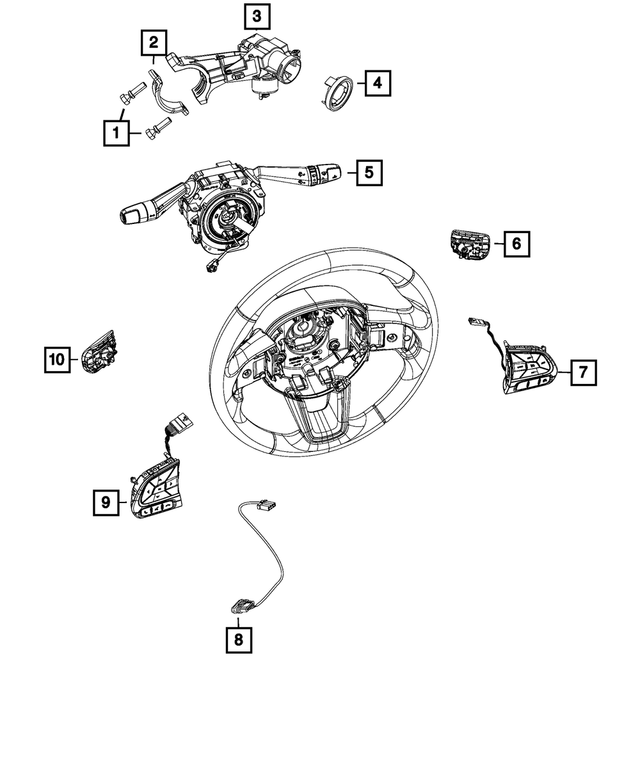 3
2
4
1
5
6
10
7
9
8