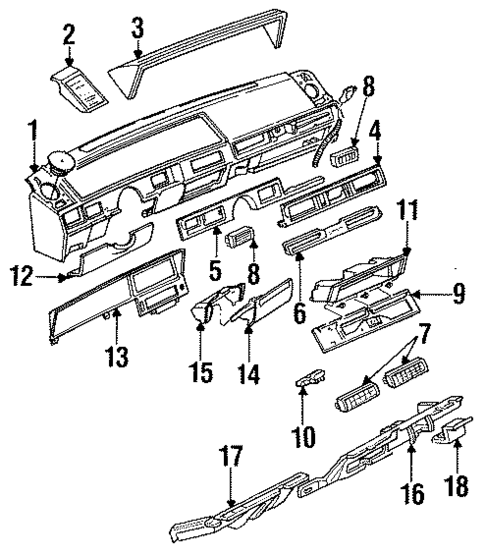 2
3
8
1
4
11
12
5
8
6
9
13
15
14
7
10
17
16
18