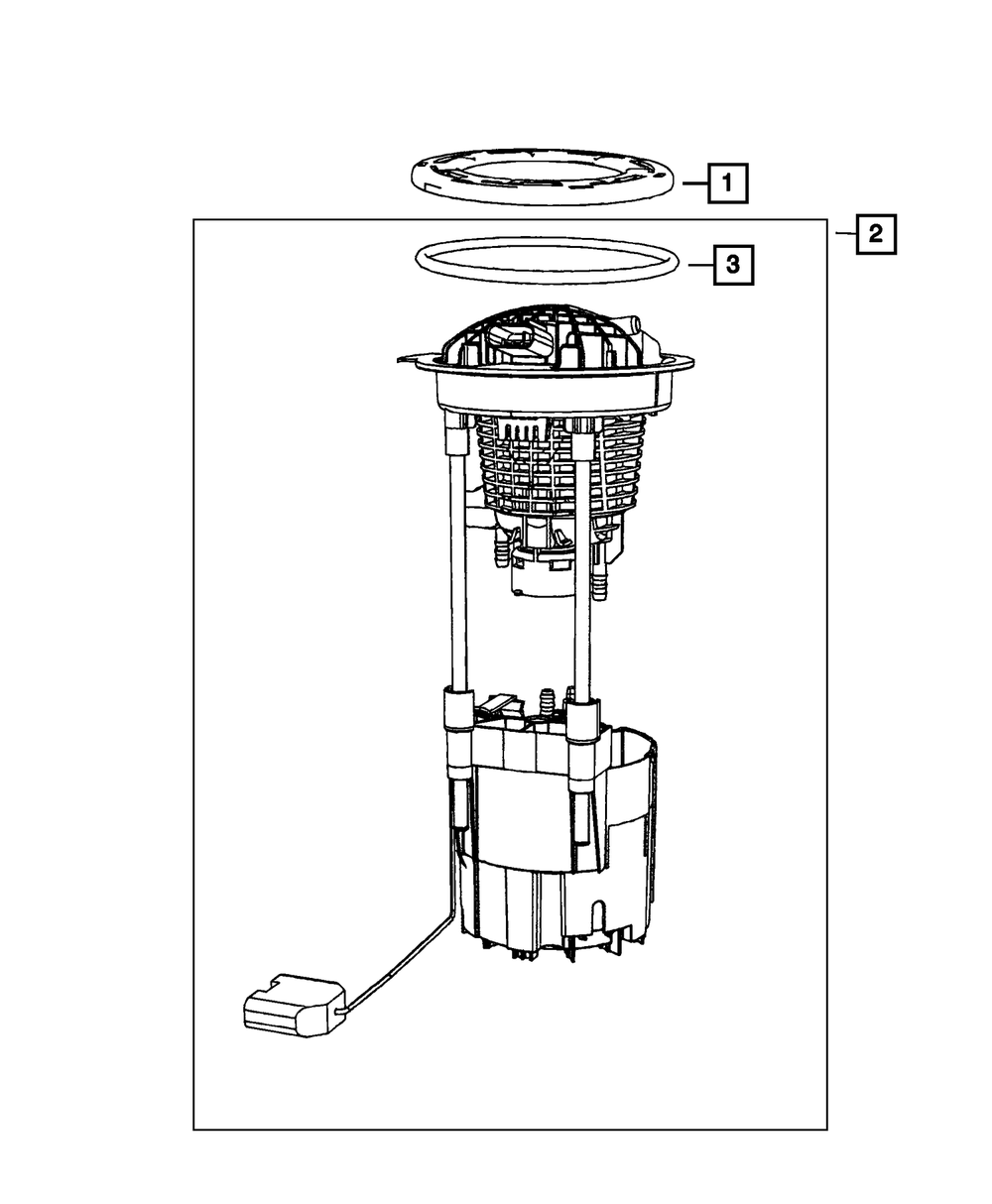 1
2
3