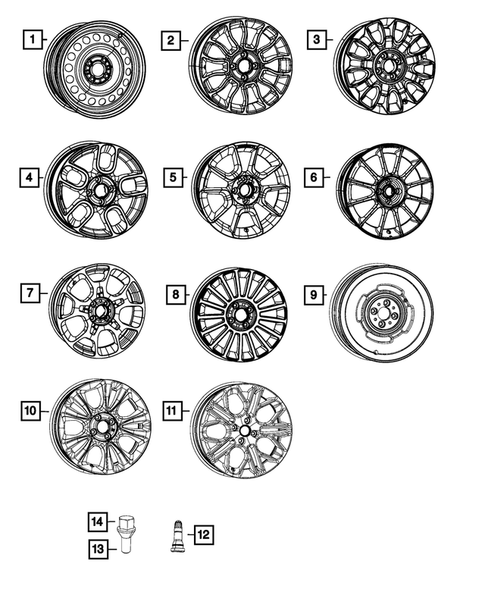 1
2
3
4
5
6
7
8
9
10
11
14
13
12