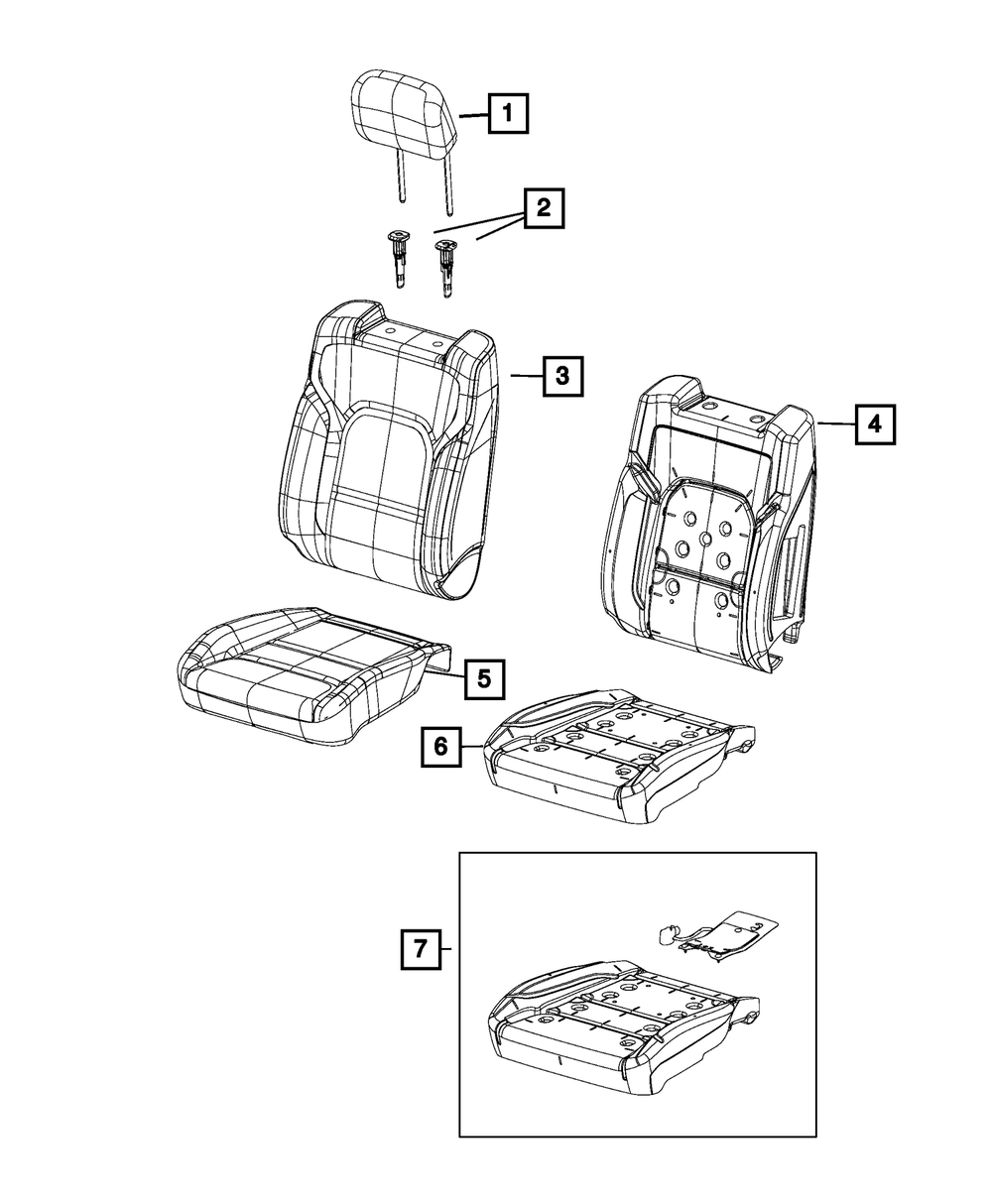 1
2
3
4
5
6
7