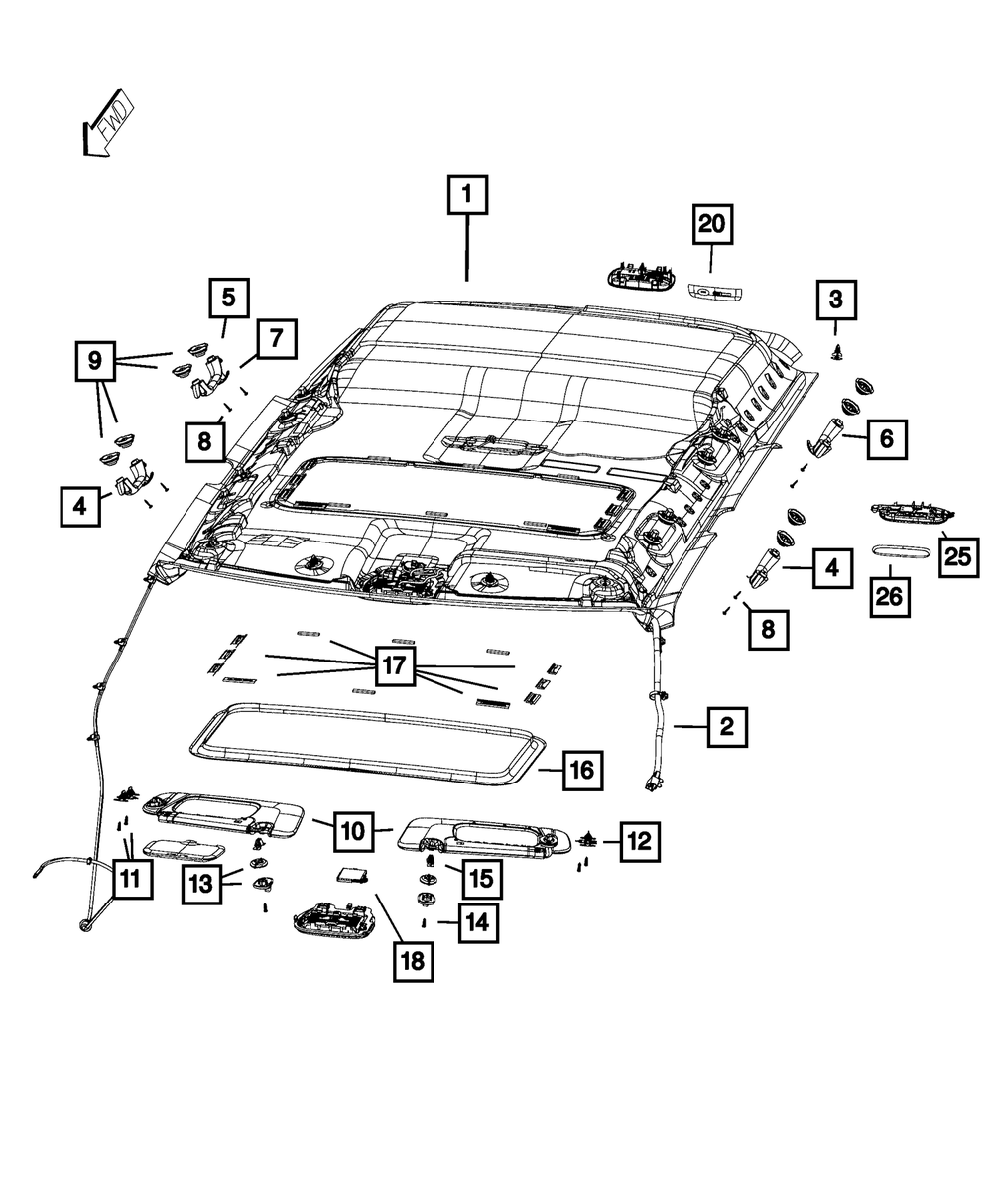 FWD

1

20

5

3

9

7

8

6

4

25

26

4

8

17

2

16

10

12

11

13

15

14

18