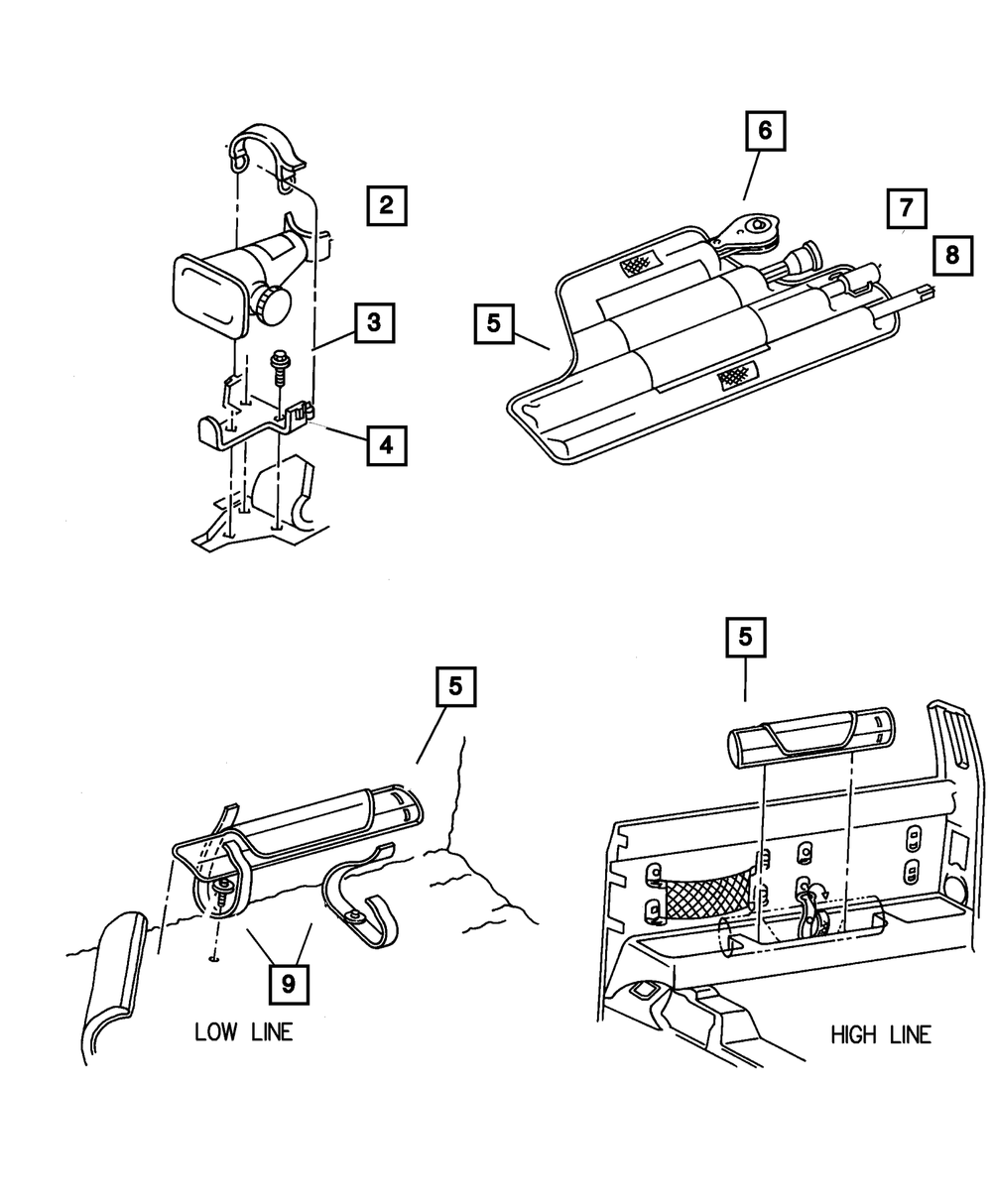 2

3

4

6

7

8

5

5

9

LOW LINE

5

HIGH LINE