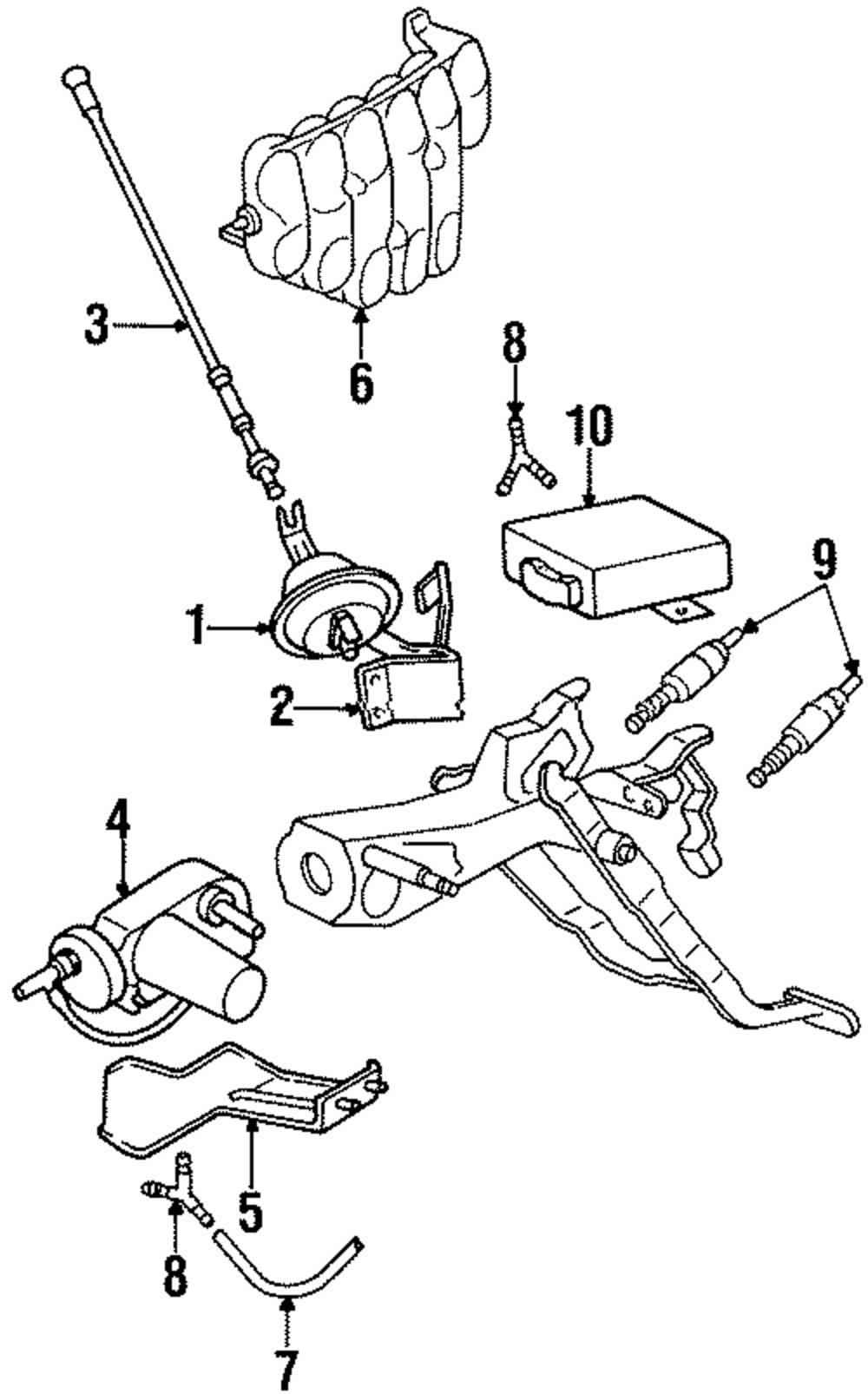 3
6
8
10
9
1
2
4
5
8
7