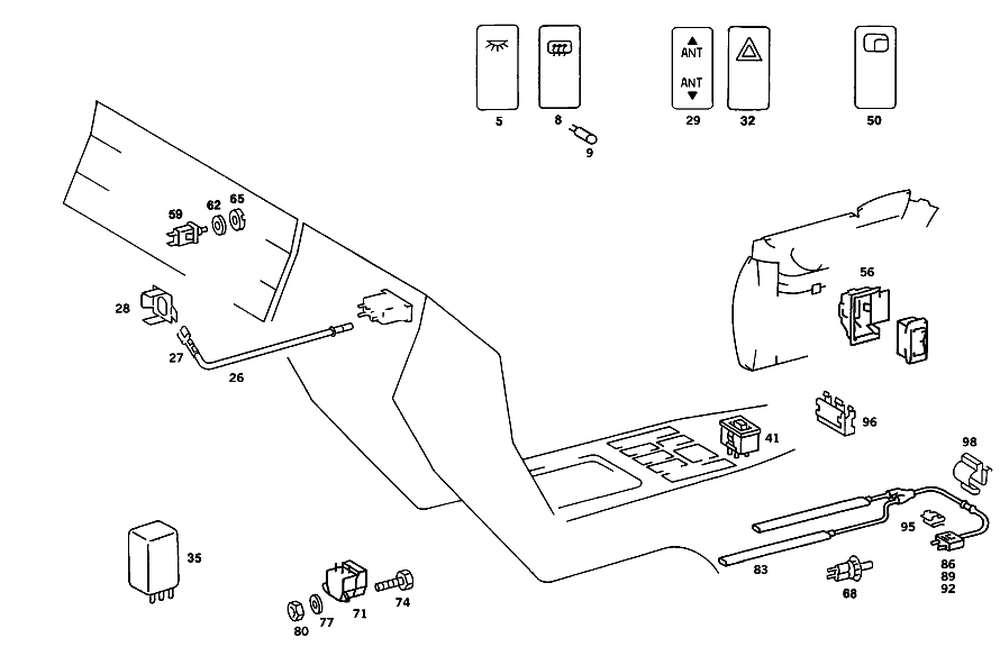 ANT
ANT
5
8
9
29
32
50
59
62
65
28
27
26
56
96
41
98
95
86
89
92
83
68
35
71
74
77
80