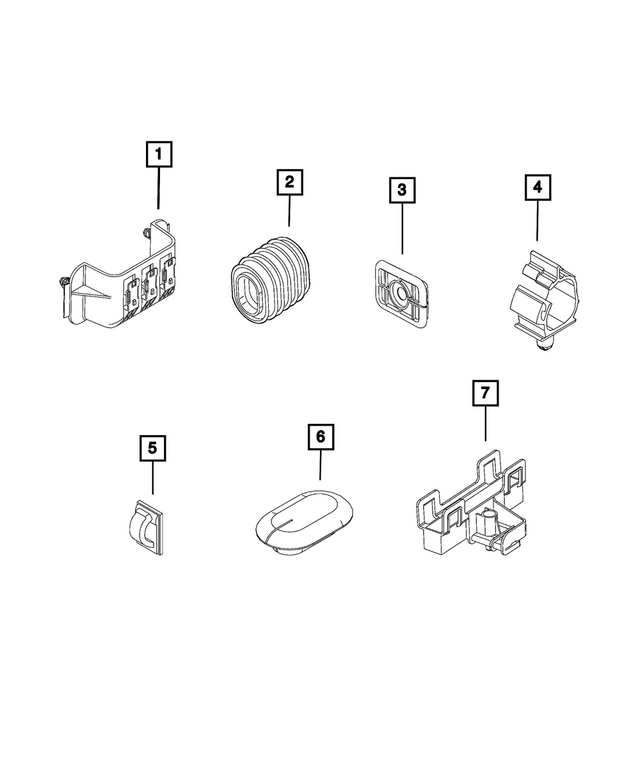 1
2
3
4
5
6
7