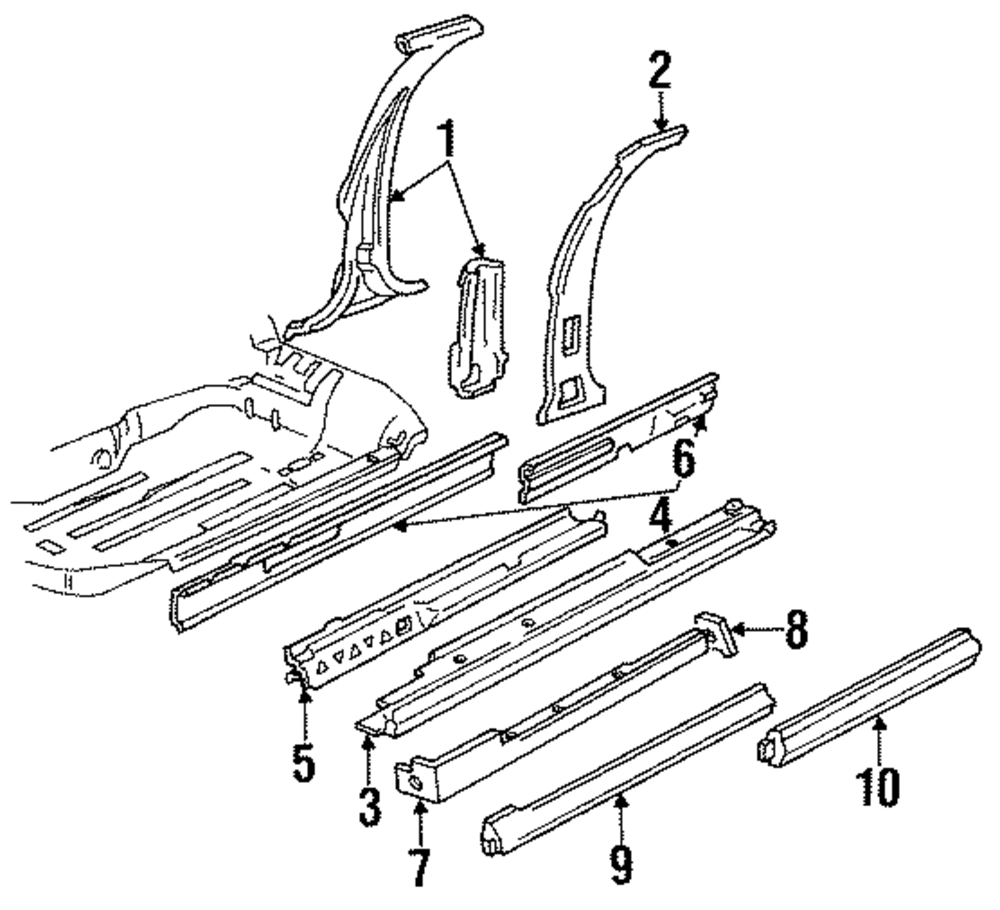 1
2
6
4
8
5
3
7
9
10