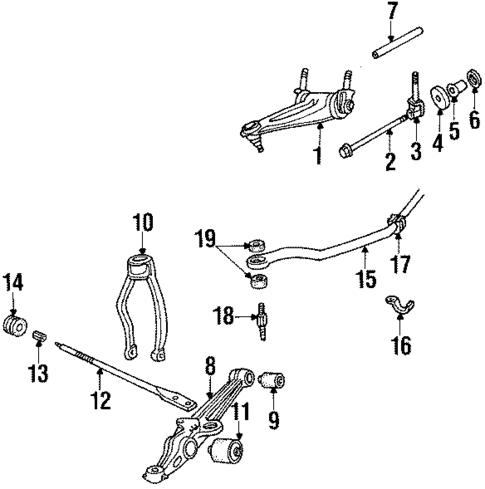 7
1
2
3
4
5
6
10
19
15
17
14
18
16
13
12
8
9
11