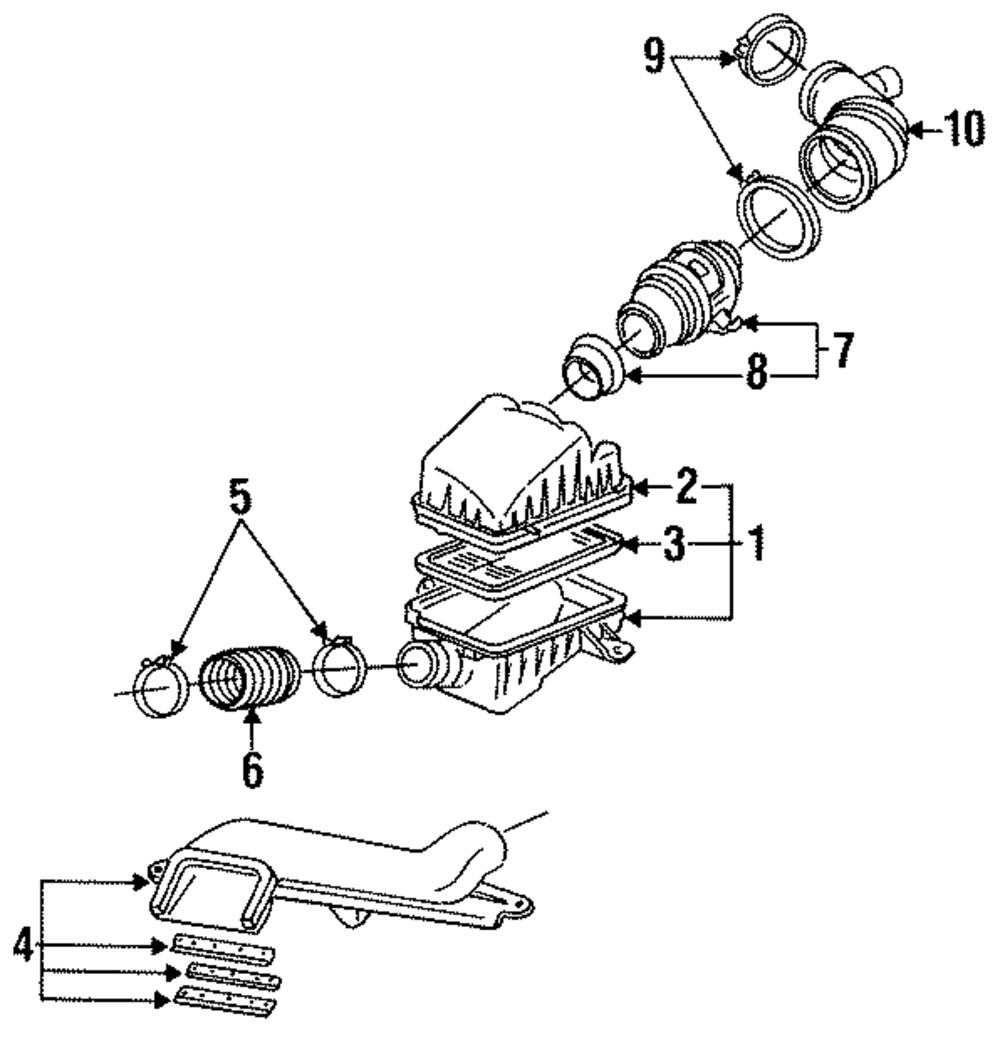 9
10
7
8
2
3
1
5
6
4