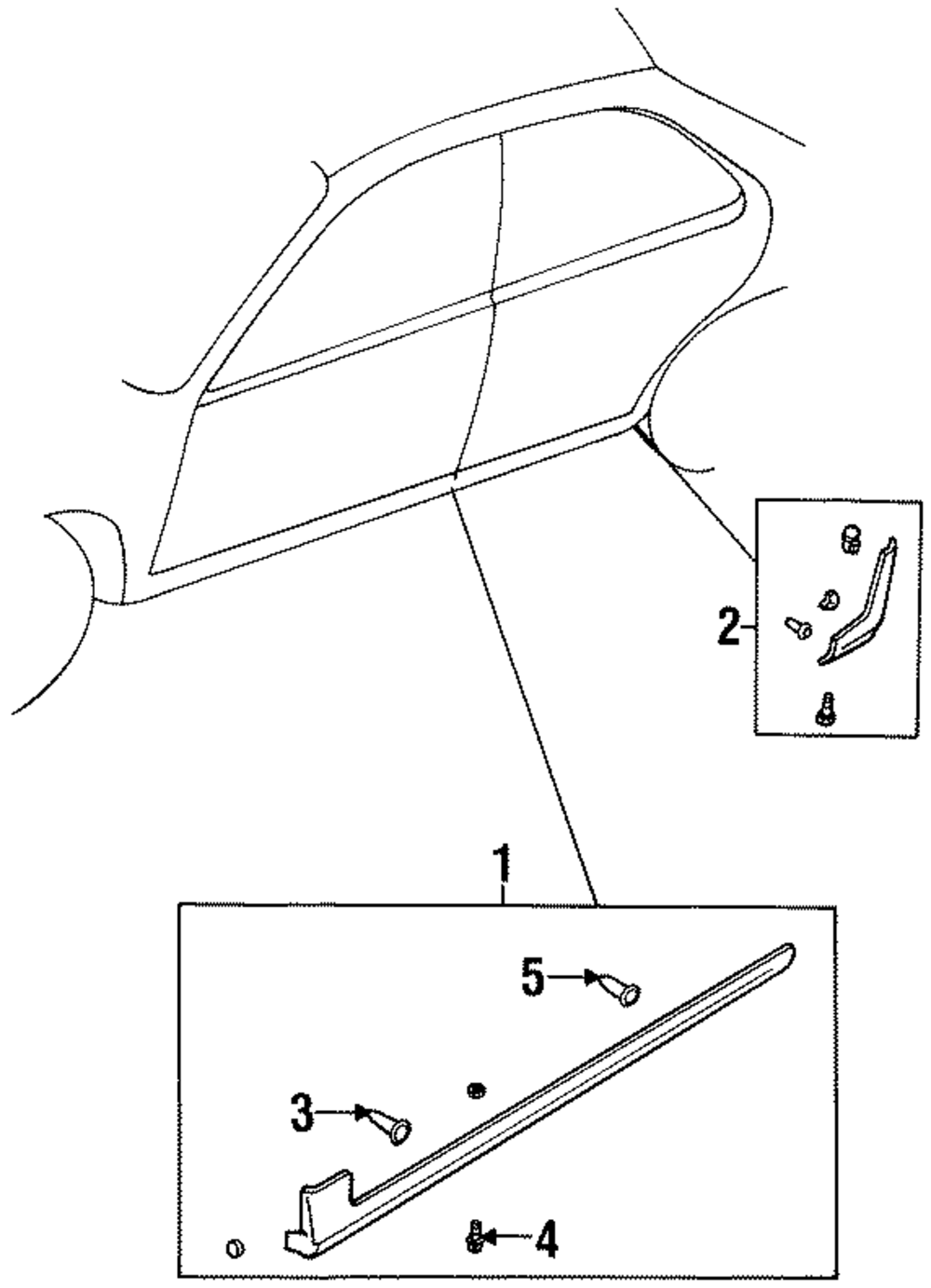 2
1
5
3
4