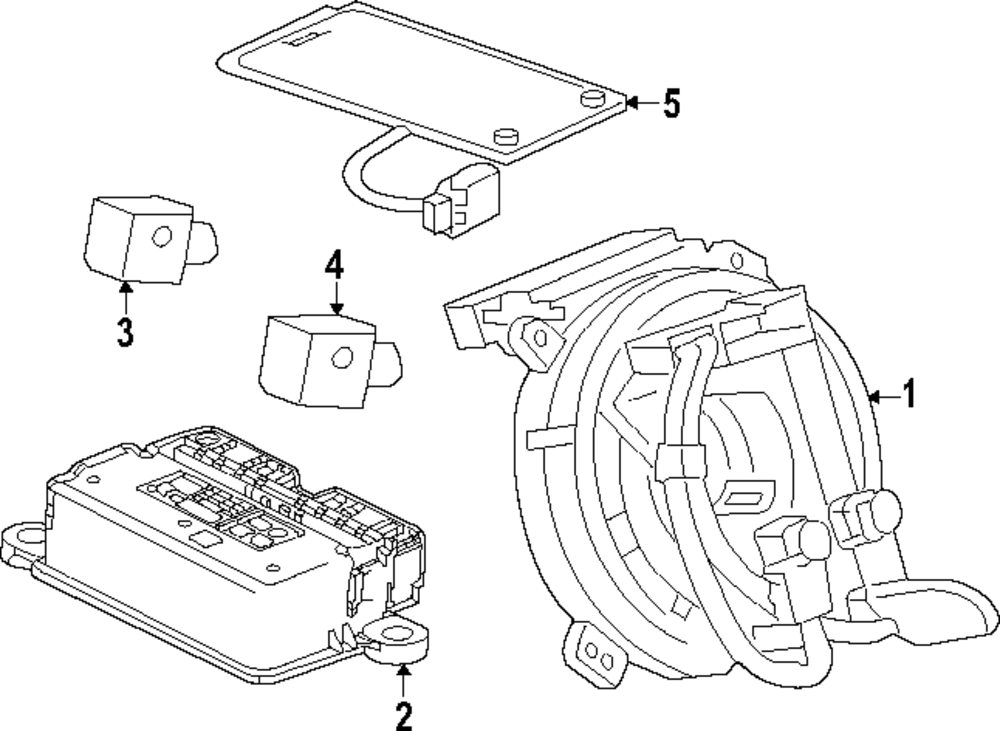 5
3
4
1
2