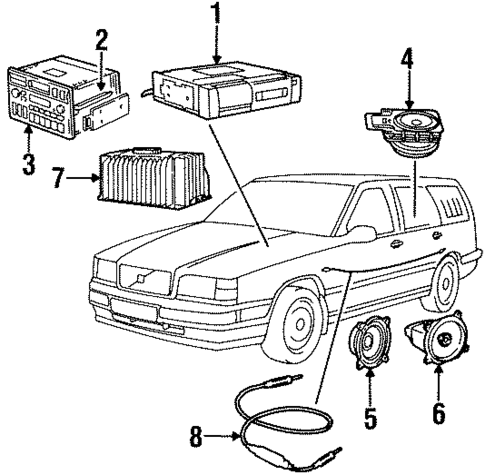 1
2
4
3
7
5
6
8