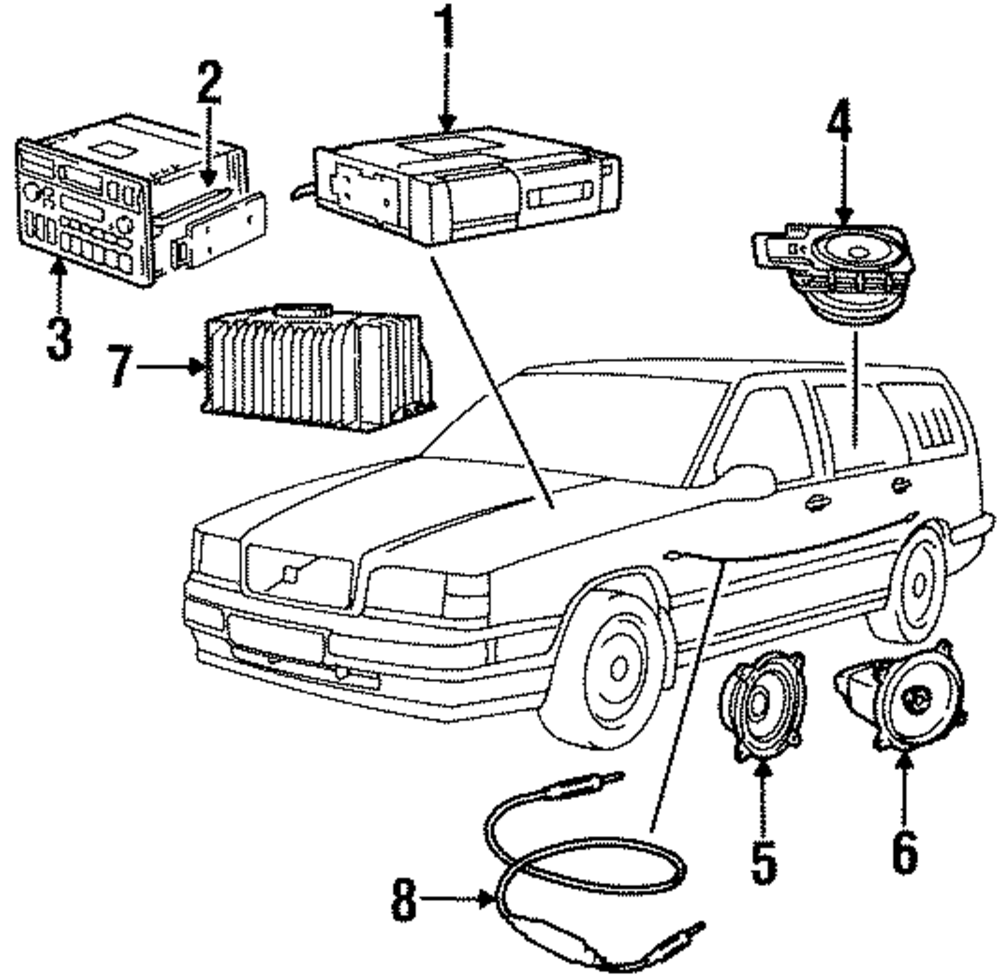 1
2
4
3
7
5
6
8