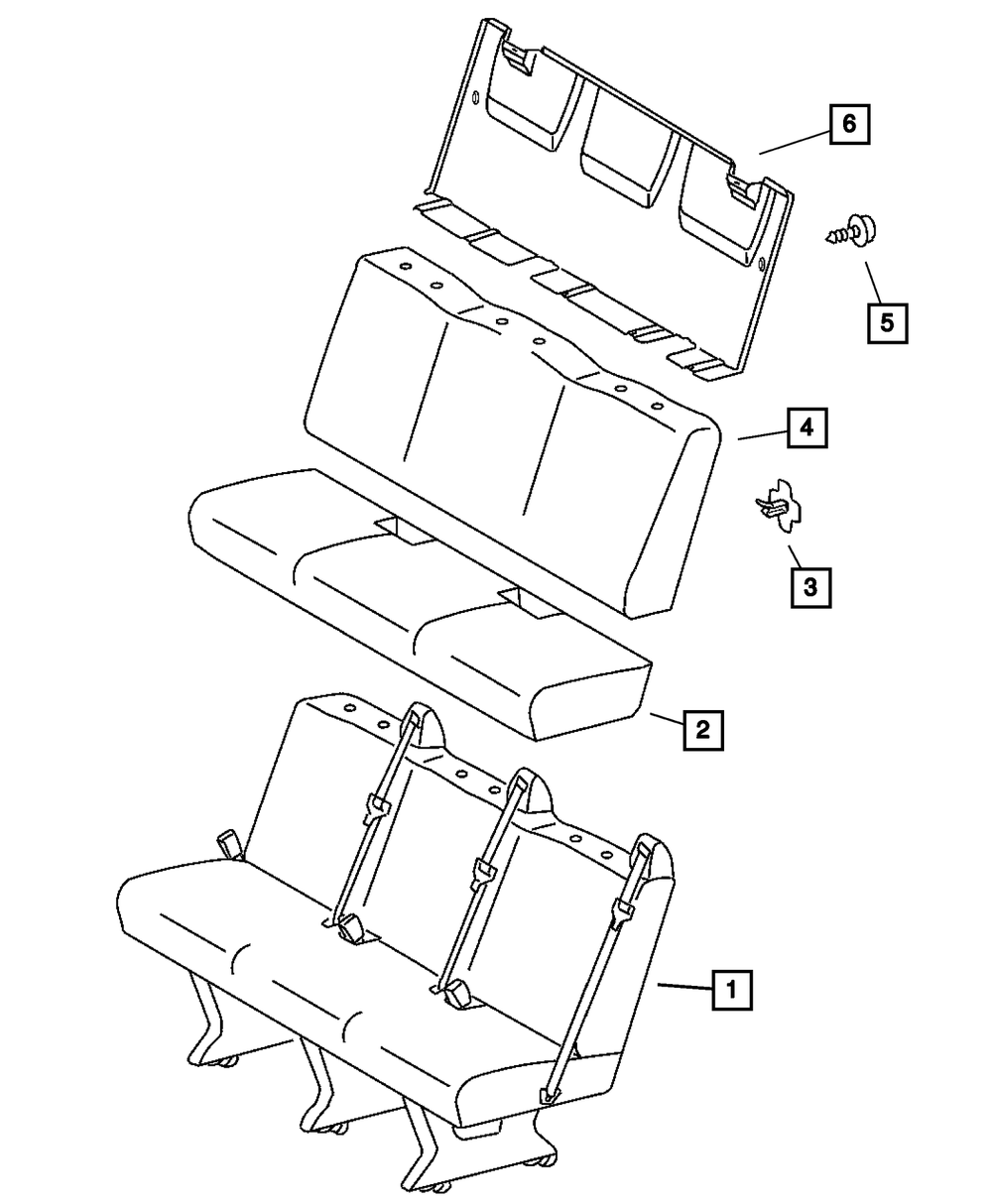 6
5
4
3
2
1