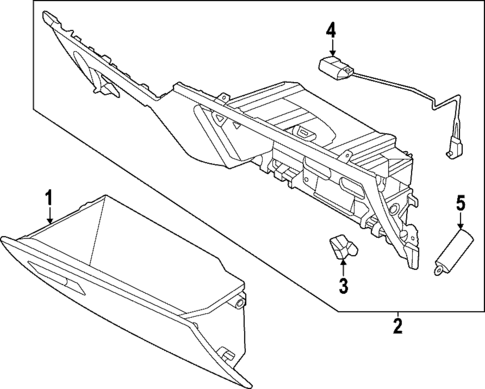 4
1
5
3
2