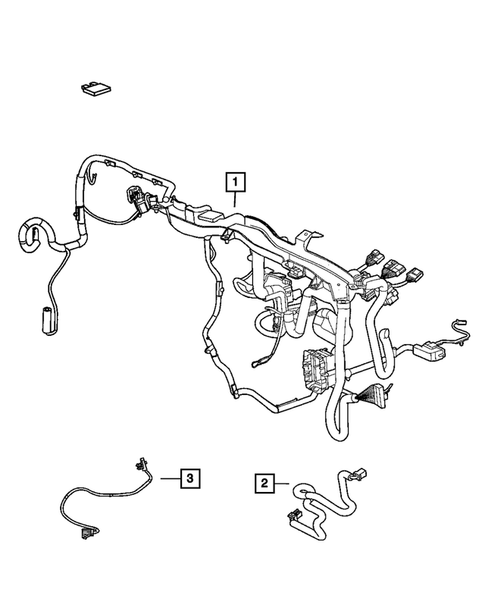 1

3

2