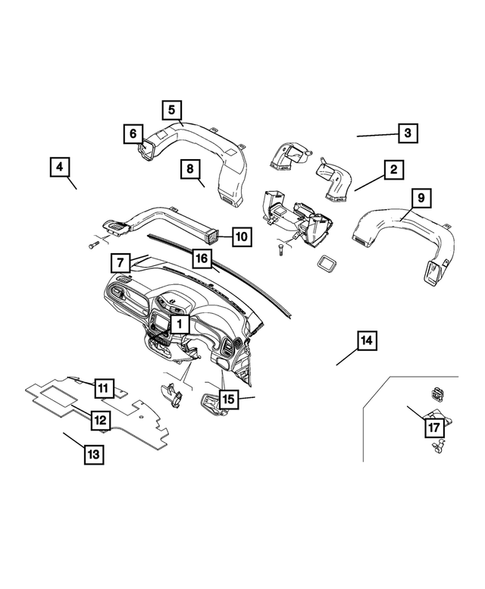 5
6
3
4
8
2
9
10
7
16
1
14
11
15
12
17
13