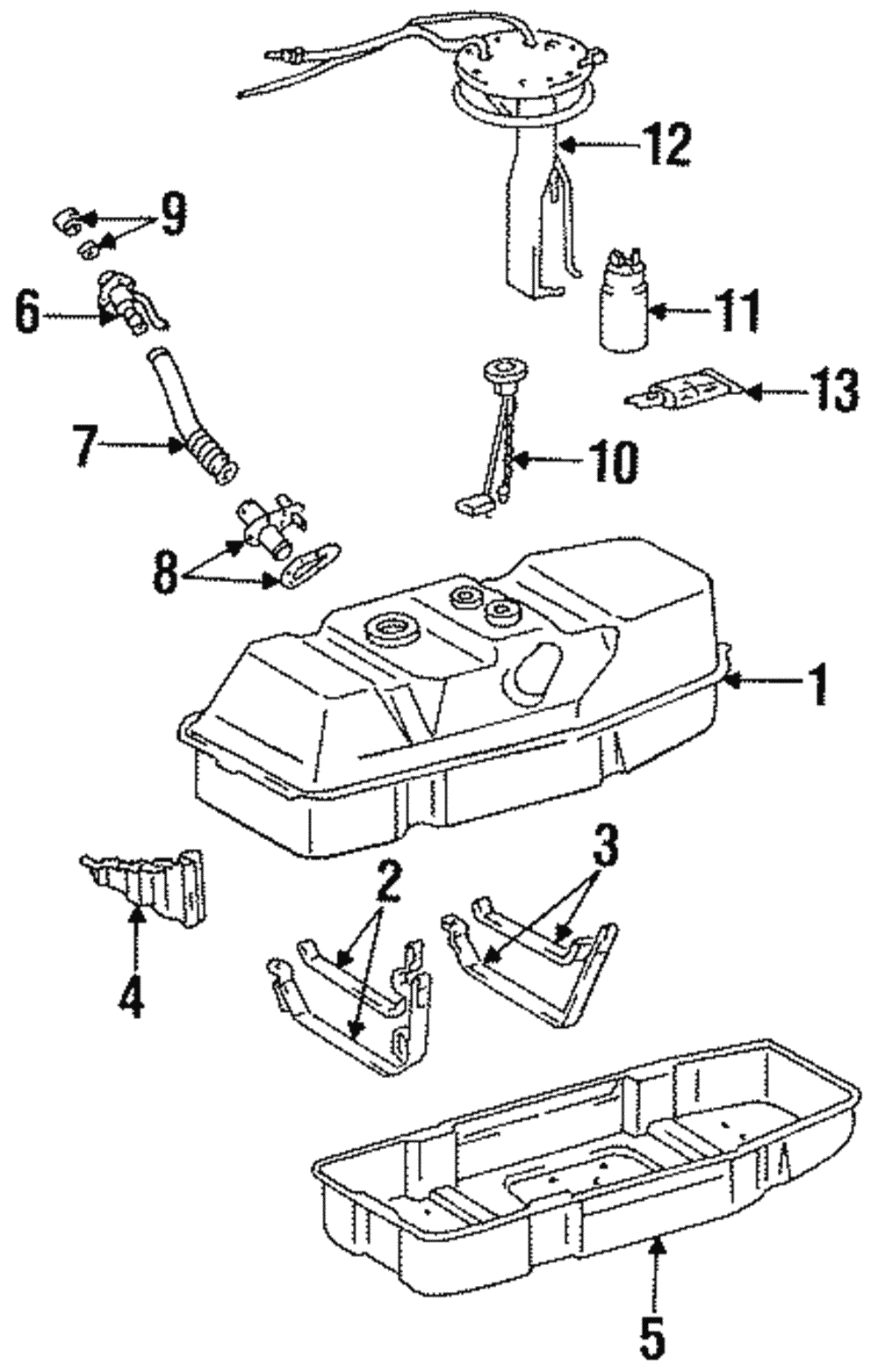 12
9
6
11
13
7
10
8
1
3
2
4
5