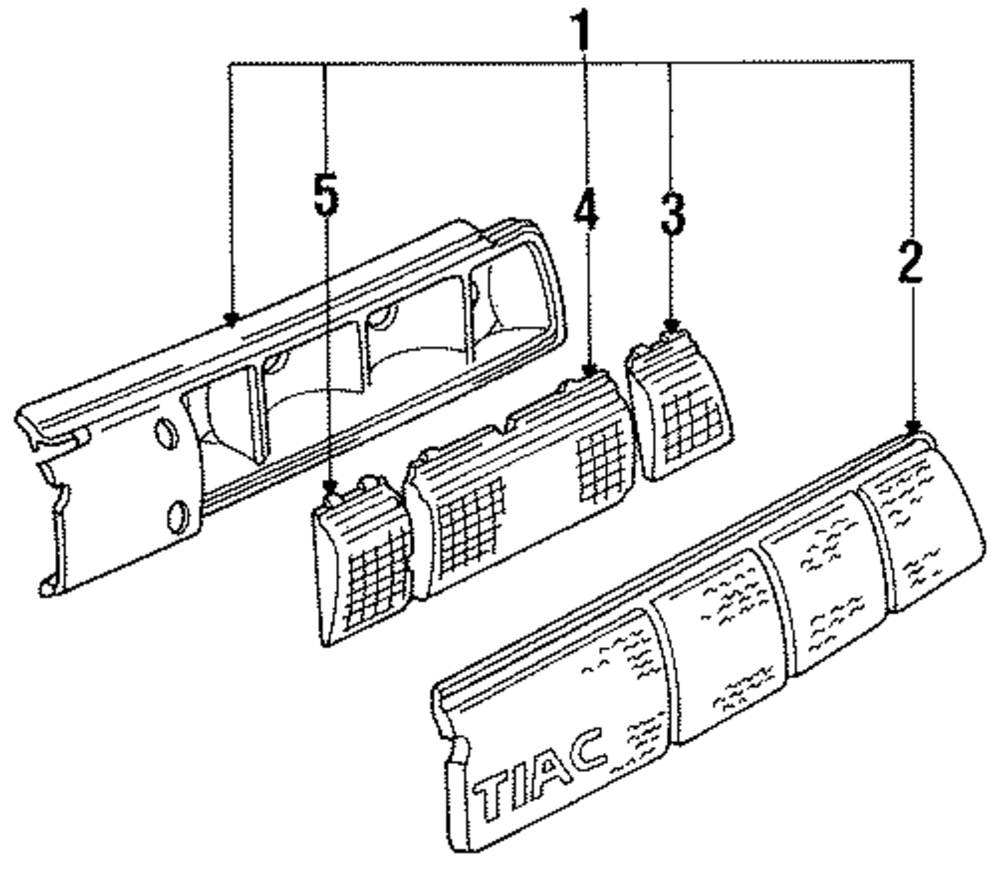 1
5
4
3
2
TIAC