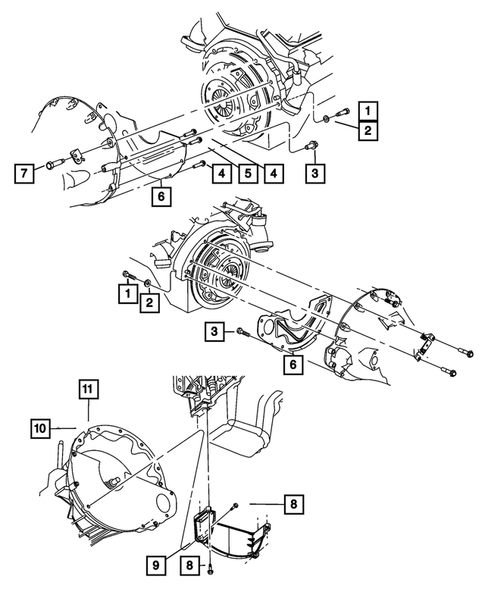 1
2
7
4
5
4
3
6
1
2
3
6
11
10
8
9
8