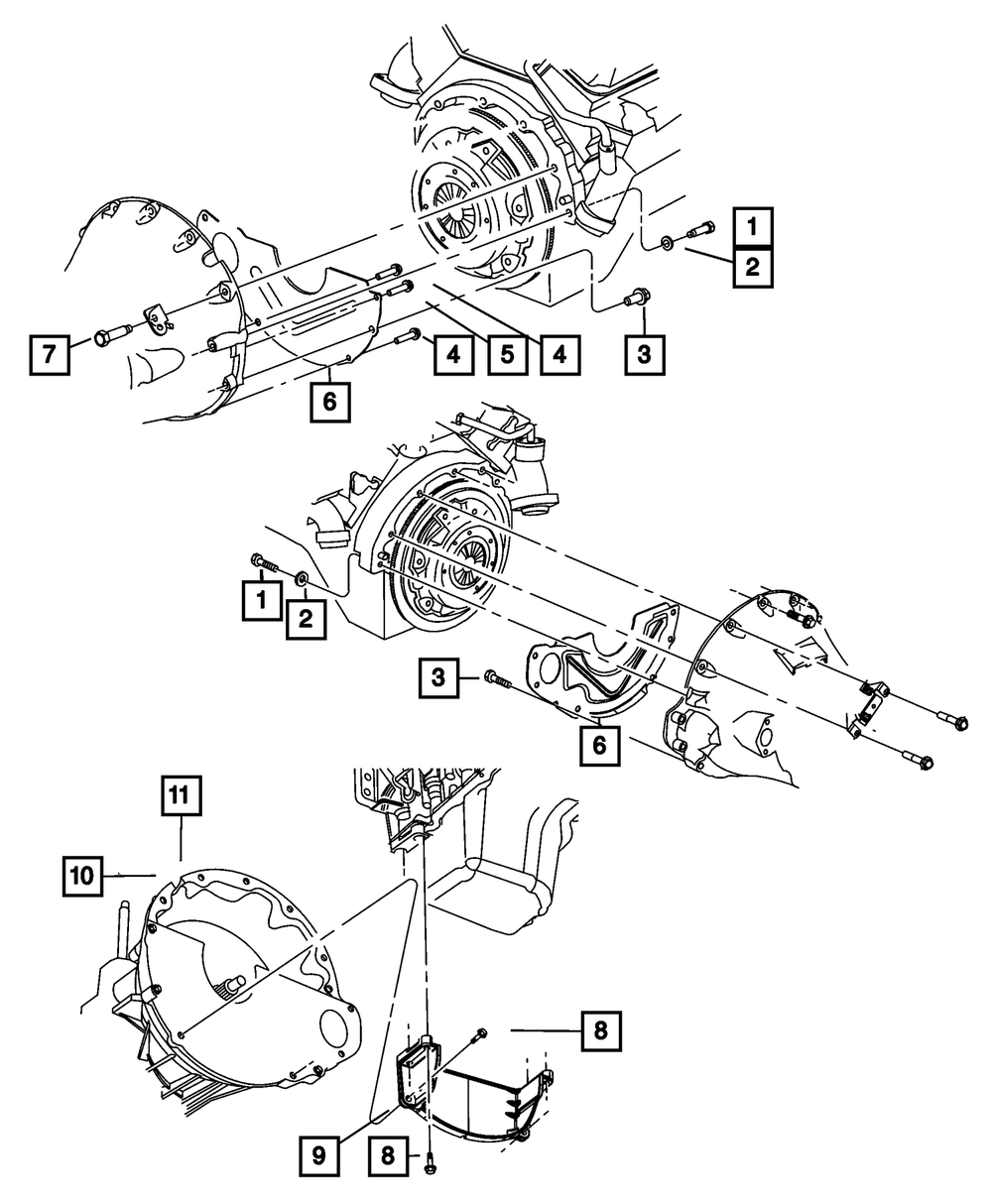 1
2
7
4
5
4
3
6
1
2
3
6
11
10
8
9
8