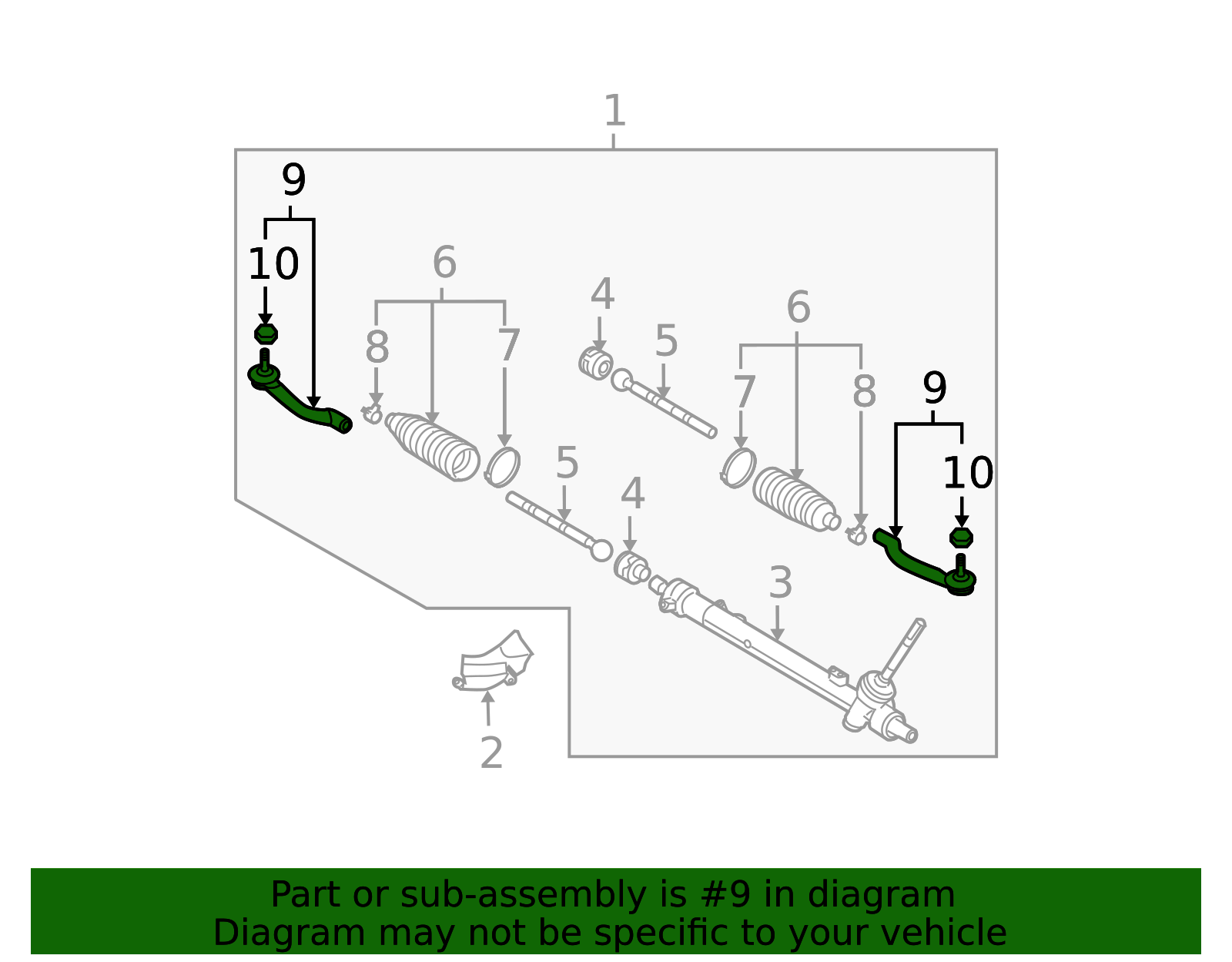 1

9

10

6

8

7

4

5

6

7

8

9

10

5

4

3

2

Part or sub-assembly is #9 in diagram
Diagram may not be specific to your vehicle