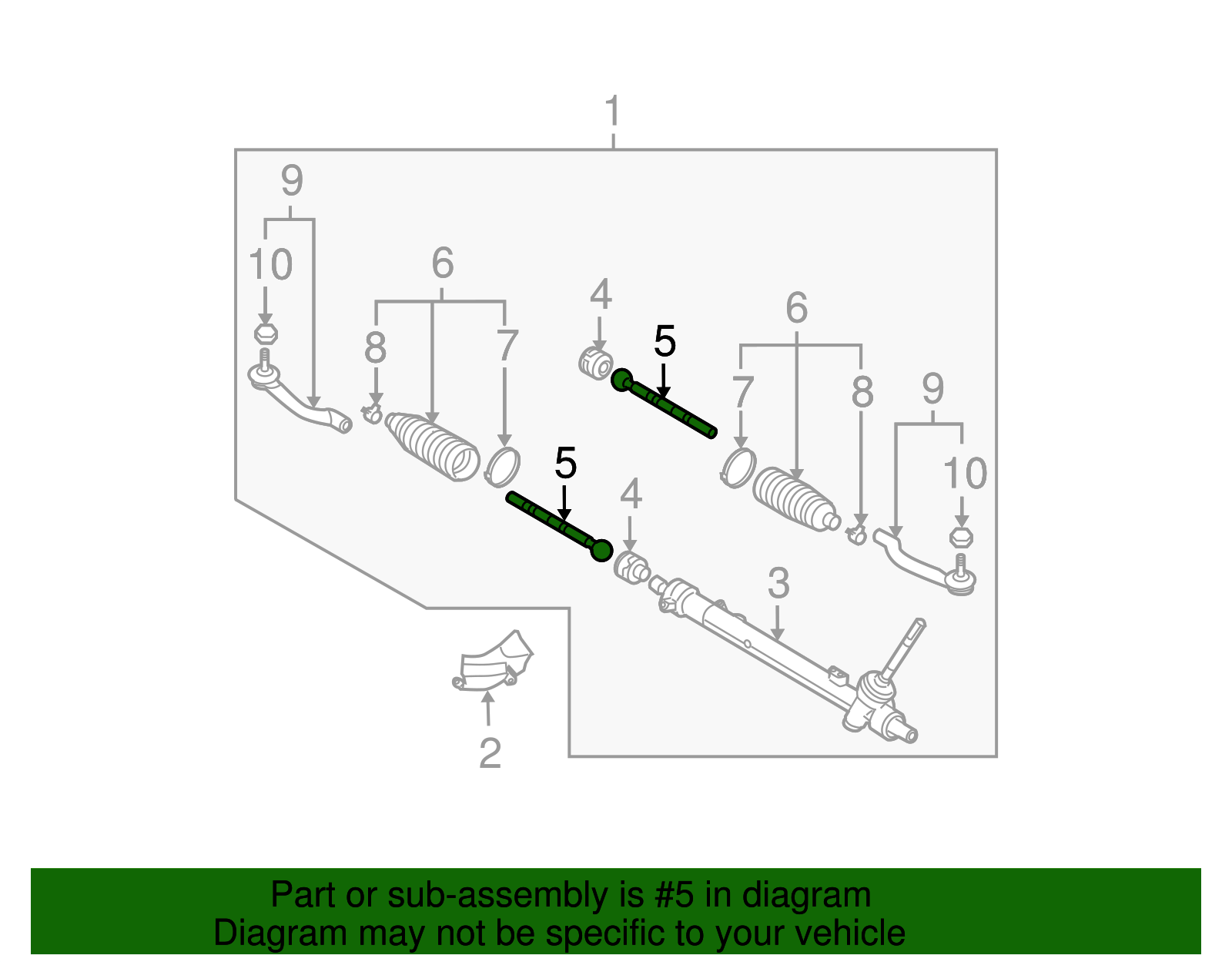 1

9

10

6

8

7

4

5

6

7

8

9

10

5

4

3

2

Part or sub-assembly is #5 in diagram
Diagram may not be specific to your vehicle